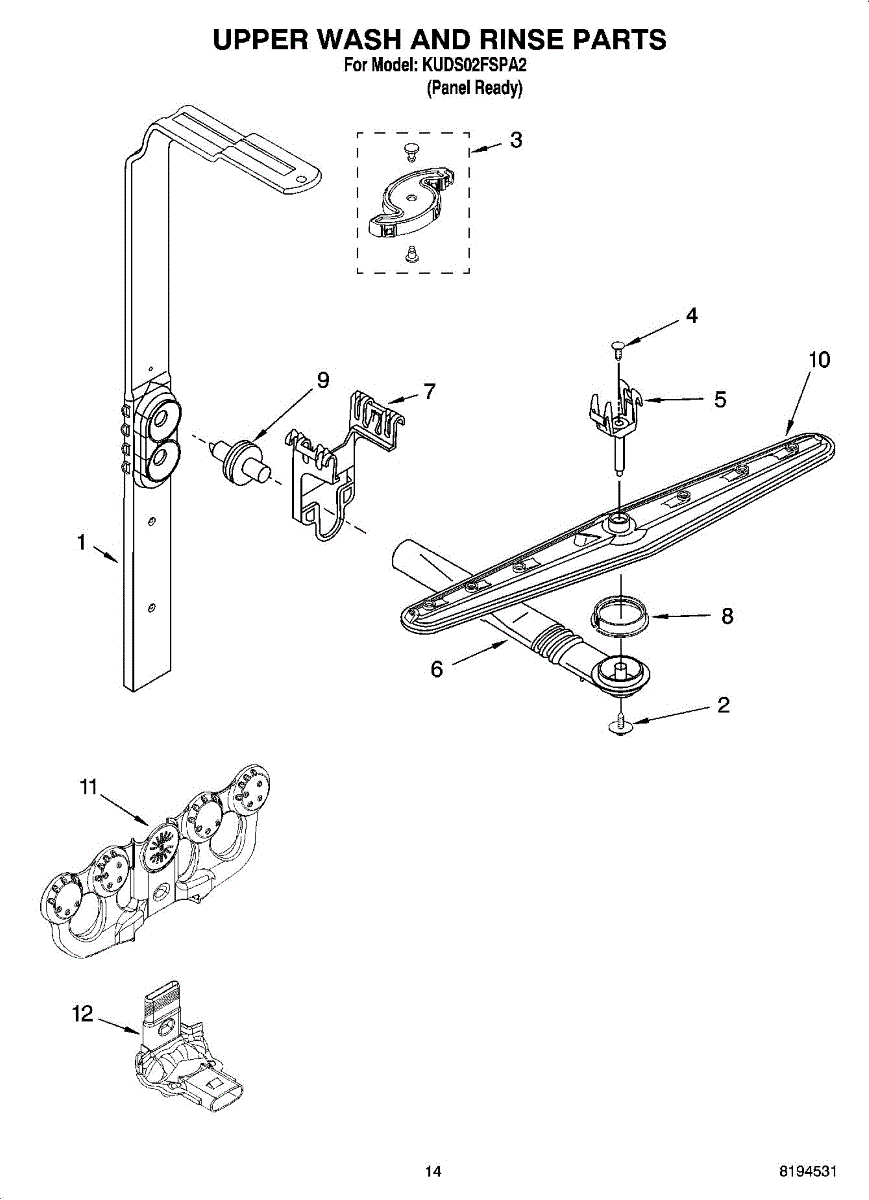 UPPER WASH AND RINSE PARTS
For Model: KUDS02FSPA2
(Panel Ready)

3

4

10

9

7

5

1

8

6

2

11

12

14

8194531