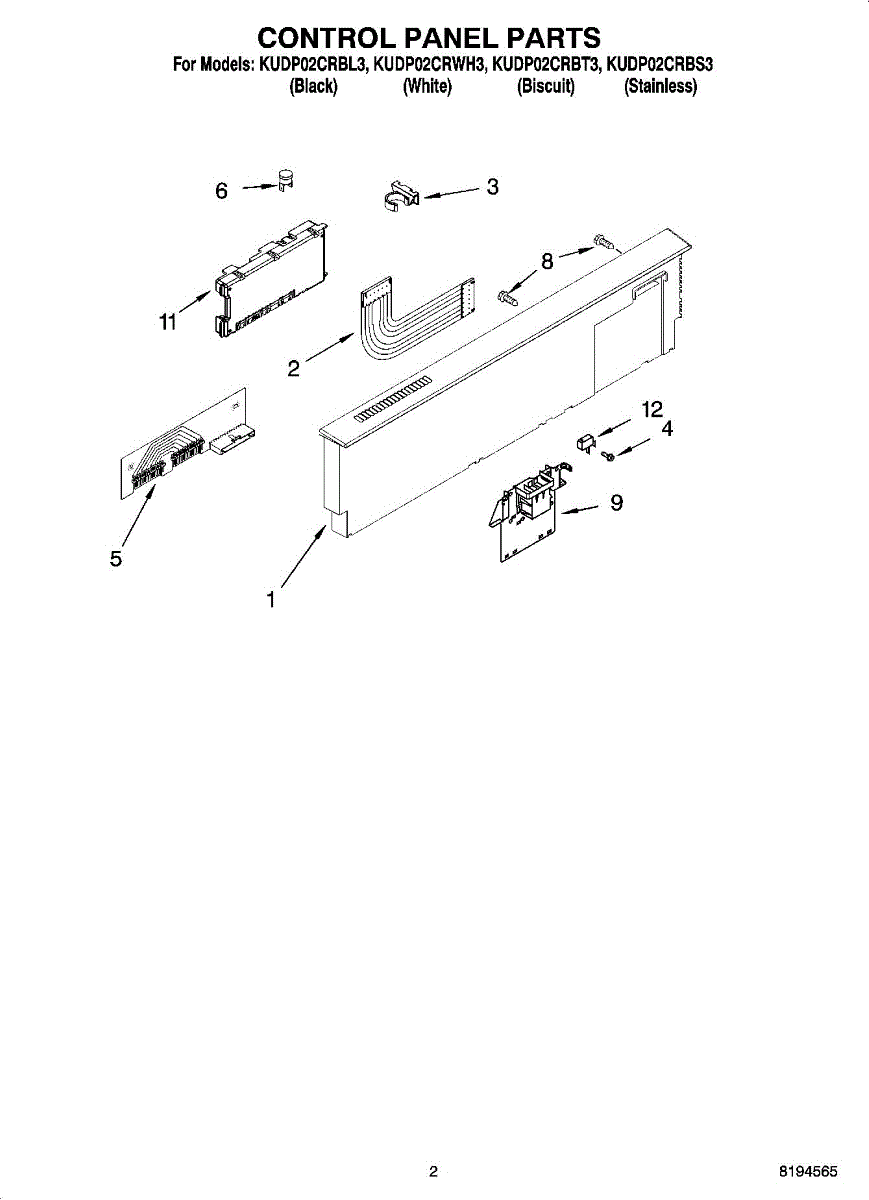 CONTROL PANEL PARTS
For Models: KUDP02CRBL3, KUDP02CRWH3, KUDP02CRBT3, KUDP02CRBS3
(Black) (White) (Biscuit) (Stainless)

6
3
8
11
2
12
4
9
5
1

2
8194565