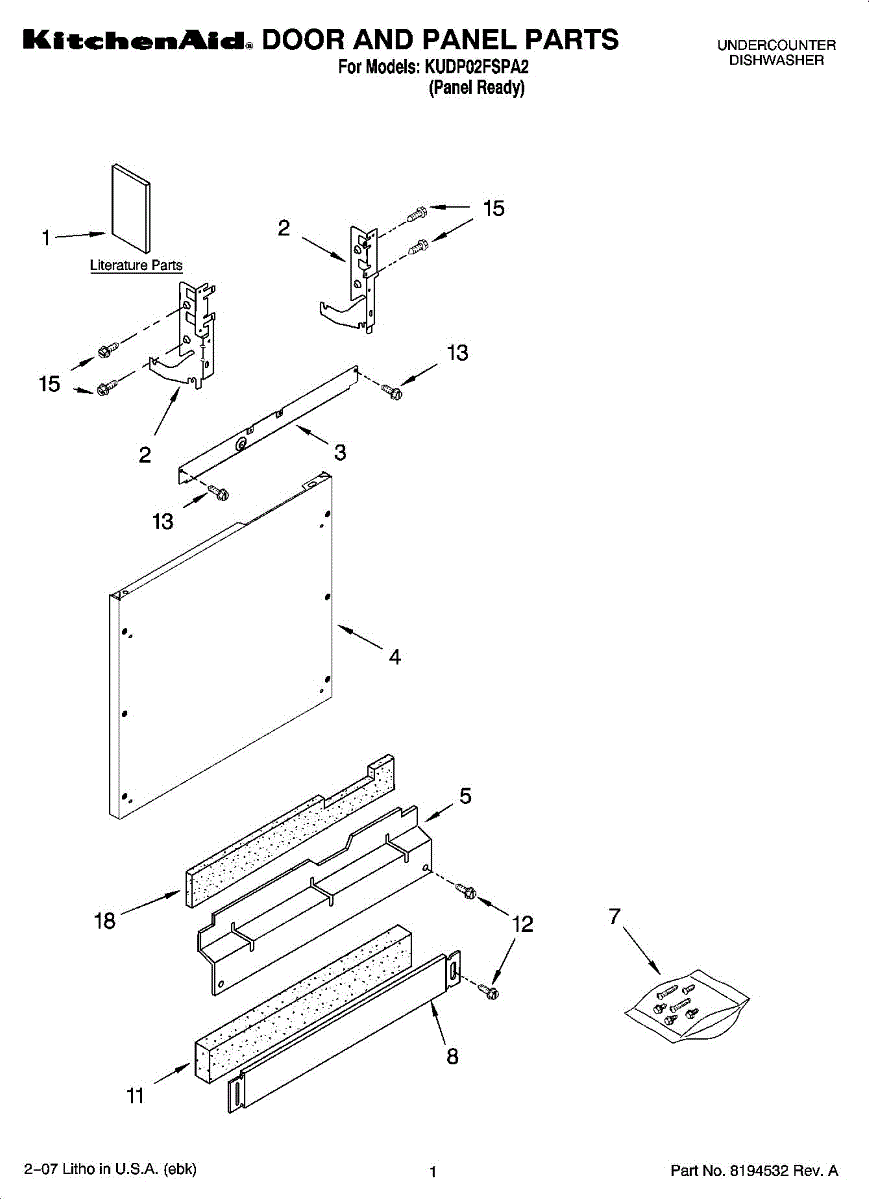 KitchenAid® DOOR AND PANEL PARTS
For Models: KUDP02FSPA2
(Panel Ready)

UNDERCOUNTER
DISHWASHER

1
Literature Parts
2
15
15
2
13
3
13
4
5
18
12
7
8
11

2–07 Litho in U.S.A. (ebk)

1

Part No. 8194532 Rev. A