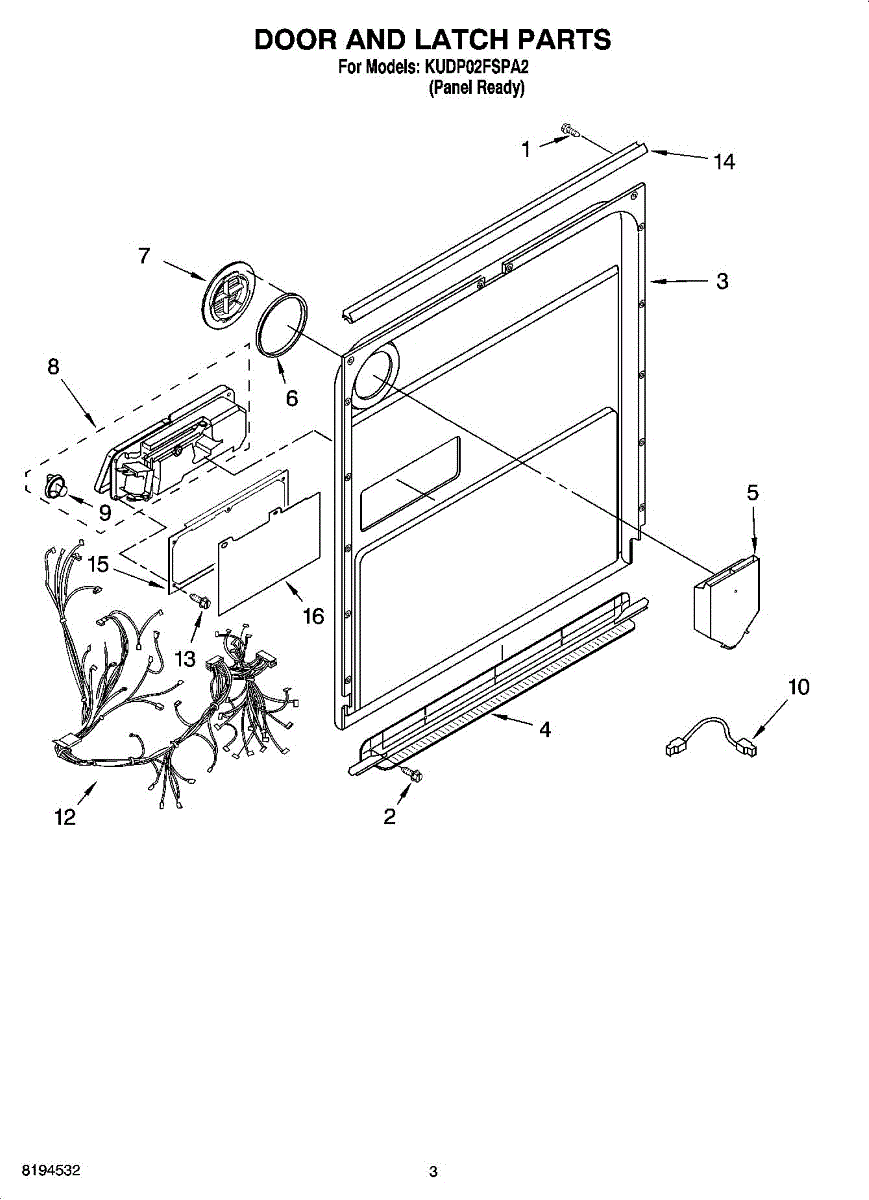 DOOR AND LATCH PARTS
For Models: KUDP02FSPA2
(Panel Ready)

1
14
7
3
8
6
9
5
15
16
13
10
4
12
2

8194532
3