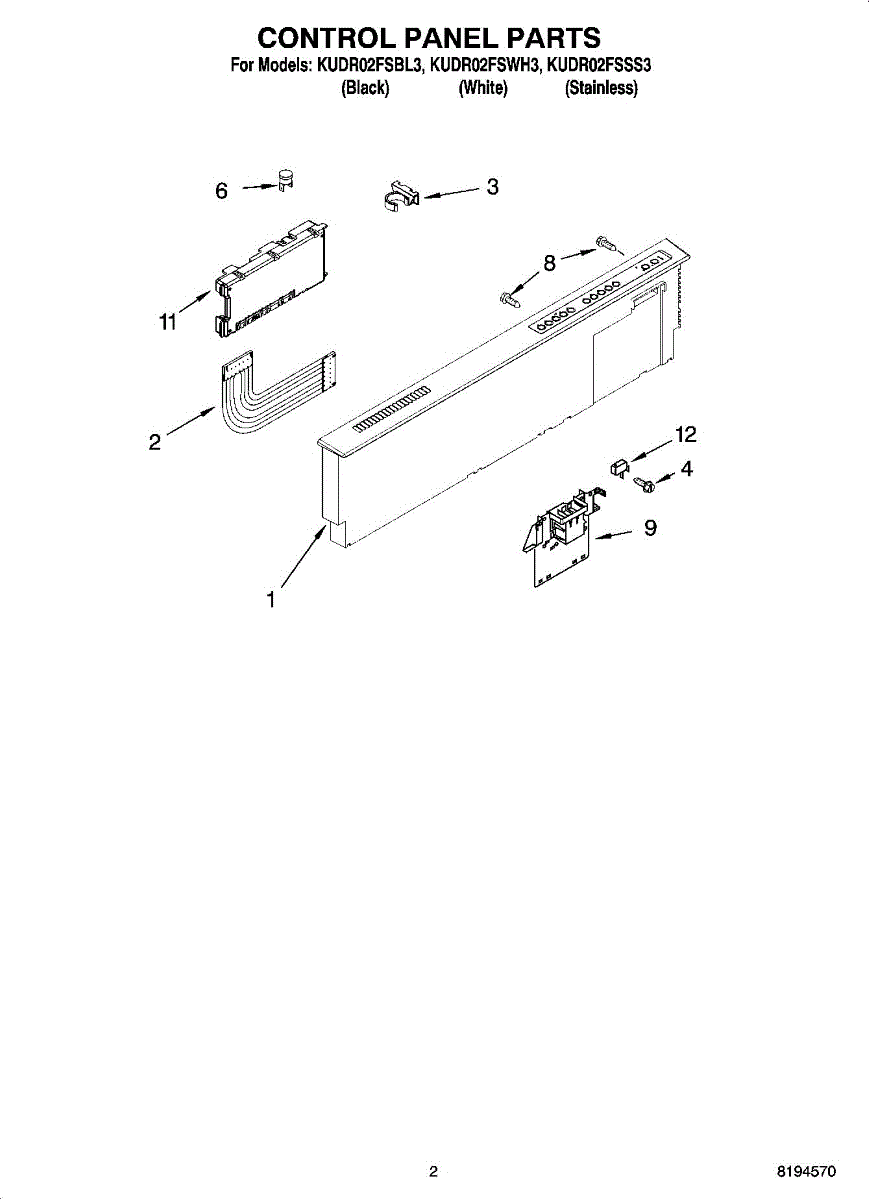 CONTROL PANEL PARTS

For Models: KUDR02FSBL3, KUDR02FSWH3, KUDR02FSSS3
(Black) (White) (Stainless)

6

3

8

11

2

12

4

9

1

2

8194570