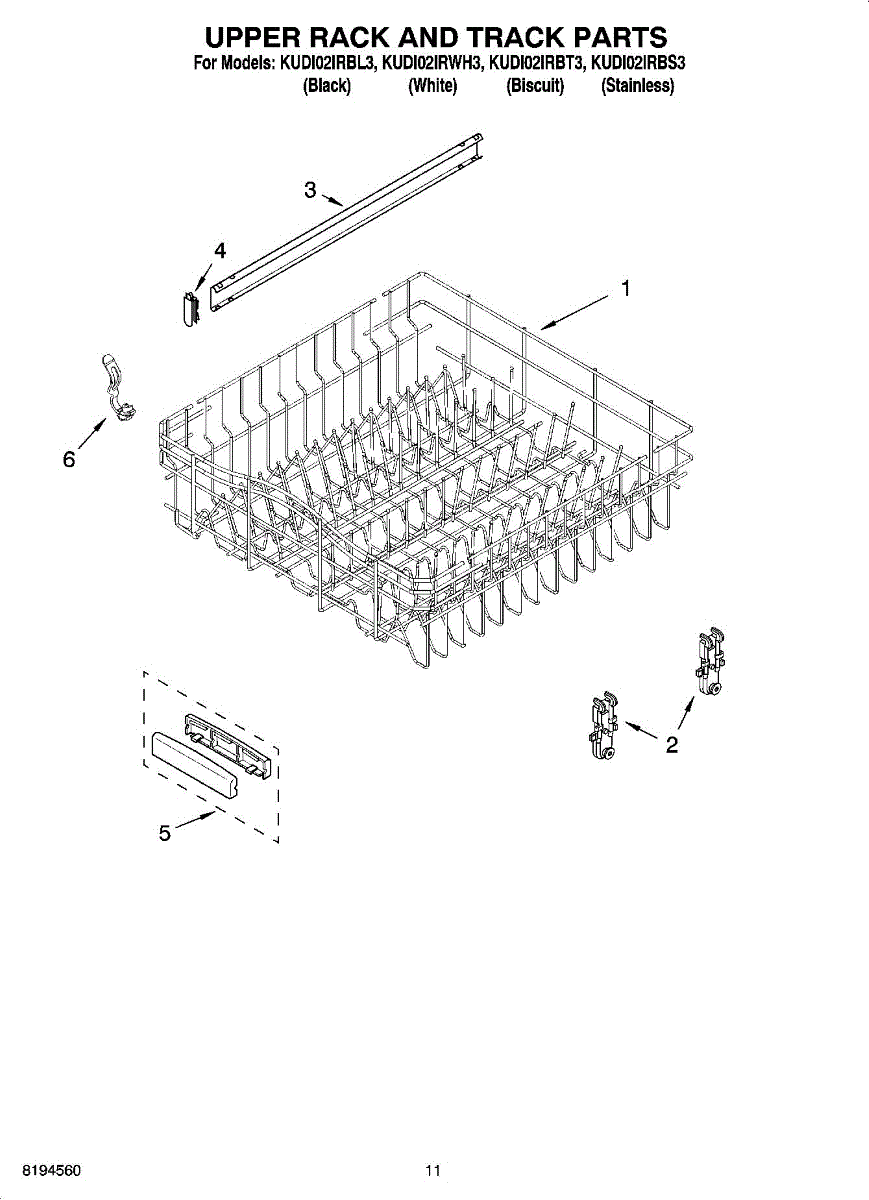 UPPER RACK AND TRACK PARTS
For Models: KUDI02IRBL3, KUDI02IRWH3, KUDI02IRBT3, KUDI02IRBS3
(Black) (White) (Biscuit) (Stainless)

3

4

1

6

2

5

8194560

11