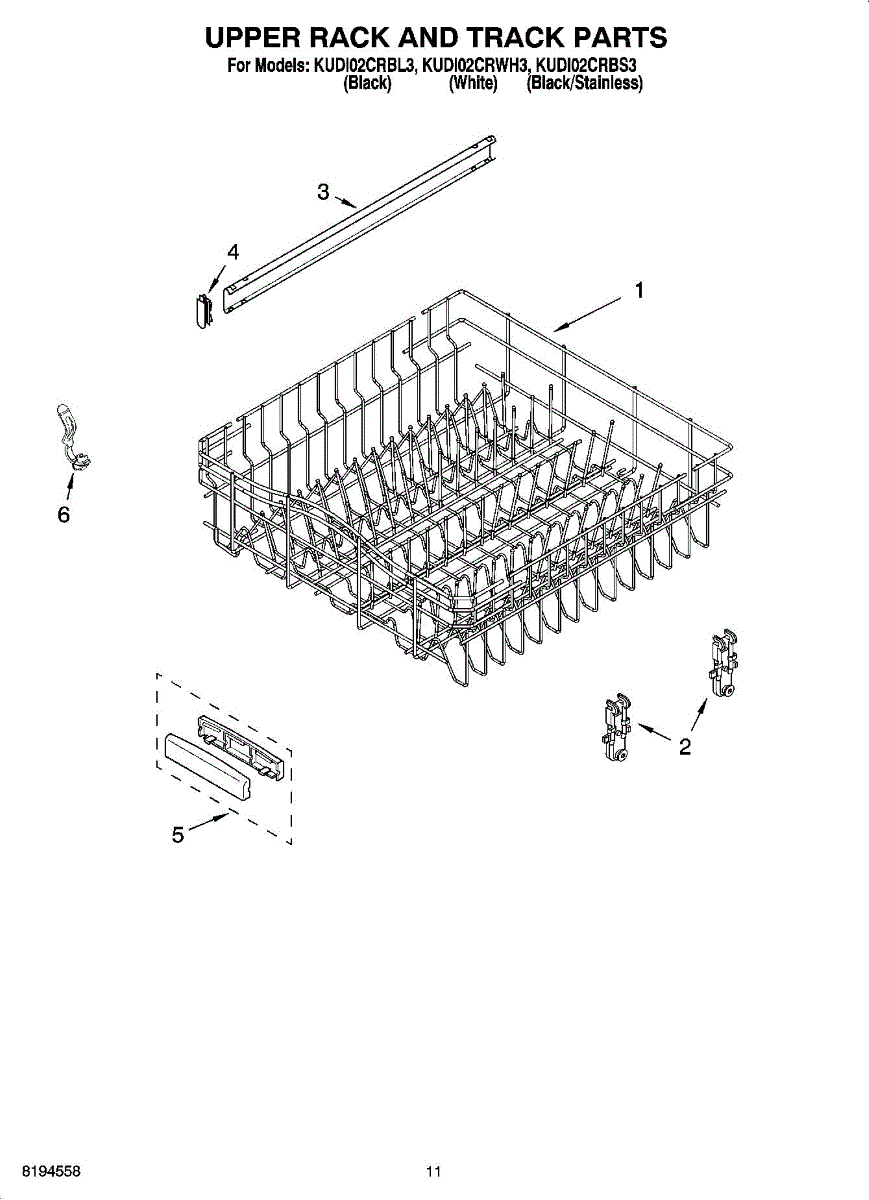 UPPER RACK AND TRACK PARTS

For Models: KUDI02CRBL3, KUDI02CRWH3, KUDI02CRBS3
(Black) (White) (Black/Stainless)

3

4

1

6

2

5

8194558

11