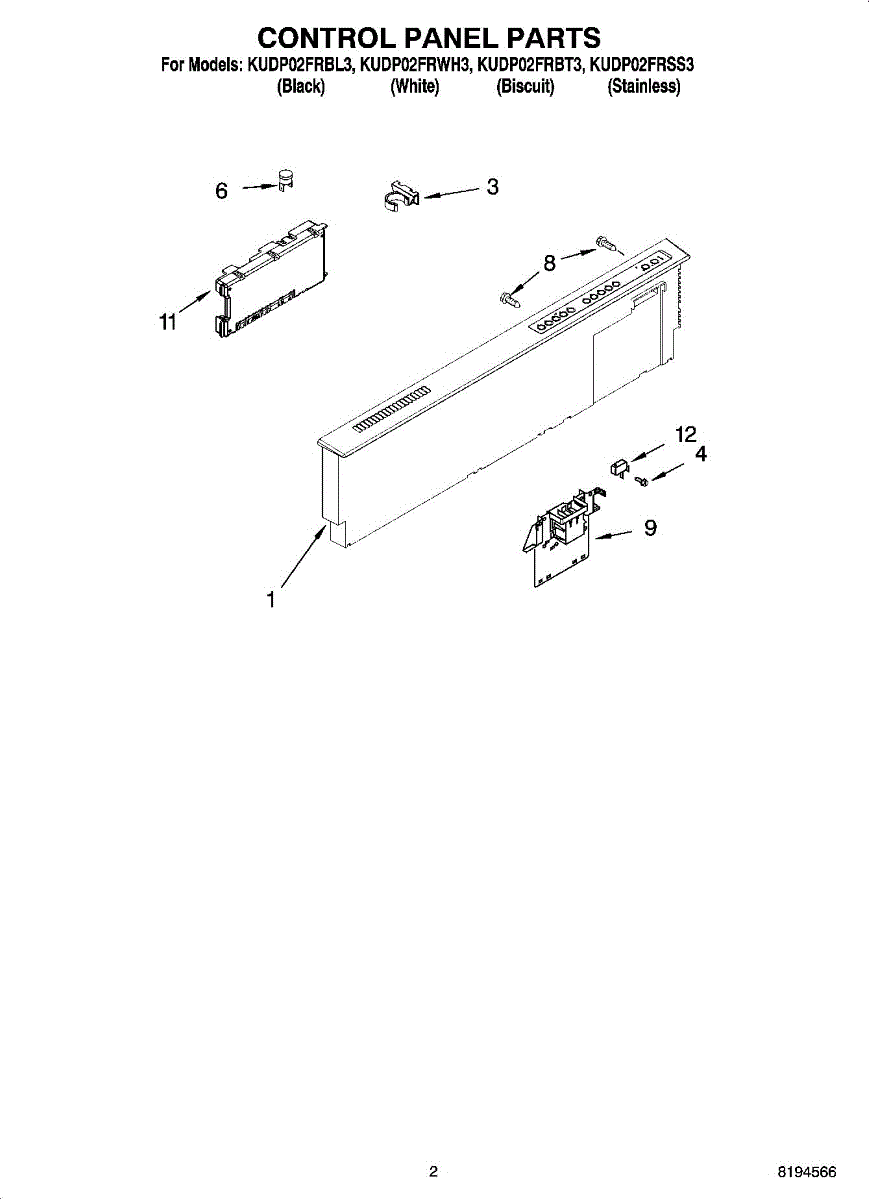 CONTROL PANEL PARTS
For Models: KUDP02FRBL3, KUDP02FRWH3, KUDP02FRBT3, KUDP02FRSS3
(Black) (White) (Biscuit) (Stainless)

6
3
8
11
12
4
9
1

2
8194566