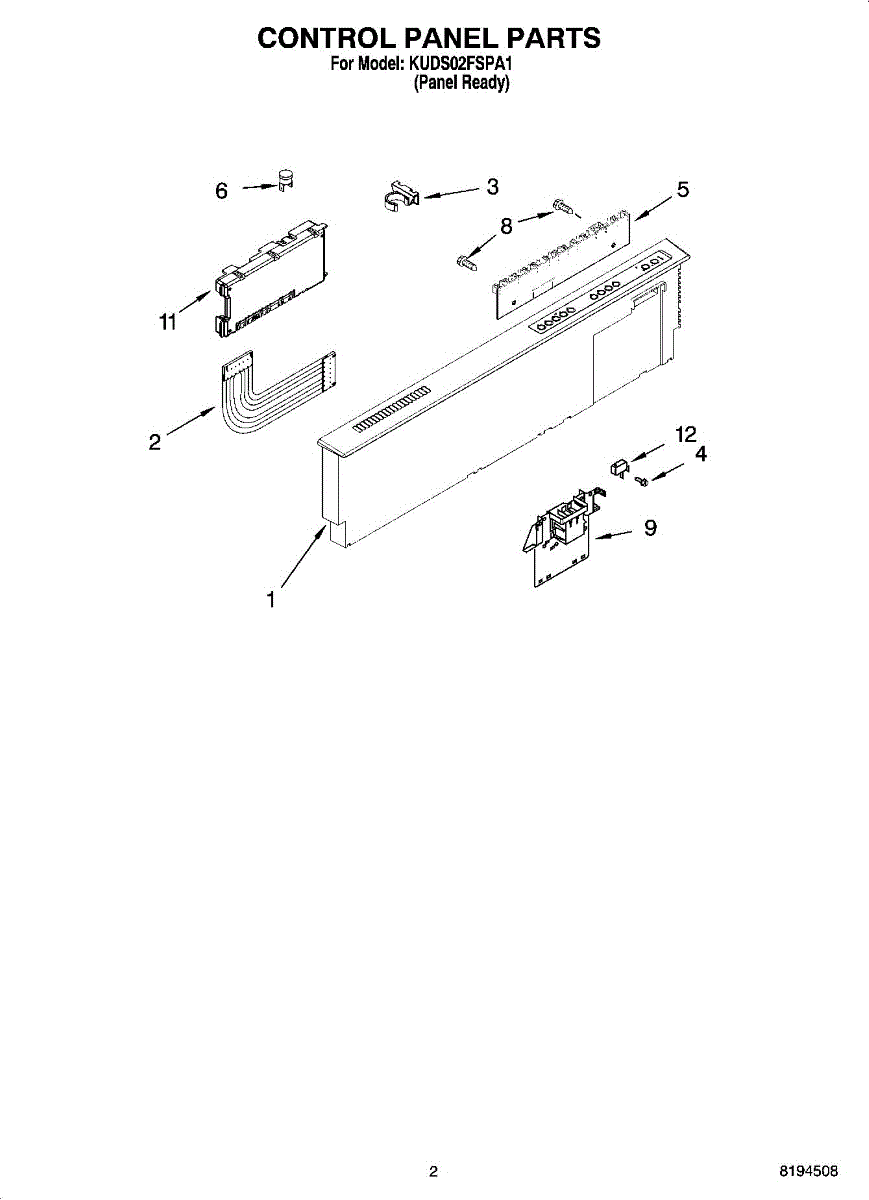 CONTROL PANEL PARTS
For Model: KUDS02FSPA1
(Panel Ready)

6
3
5
8
11
2
12
4
9
1

2

8194508