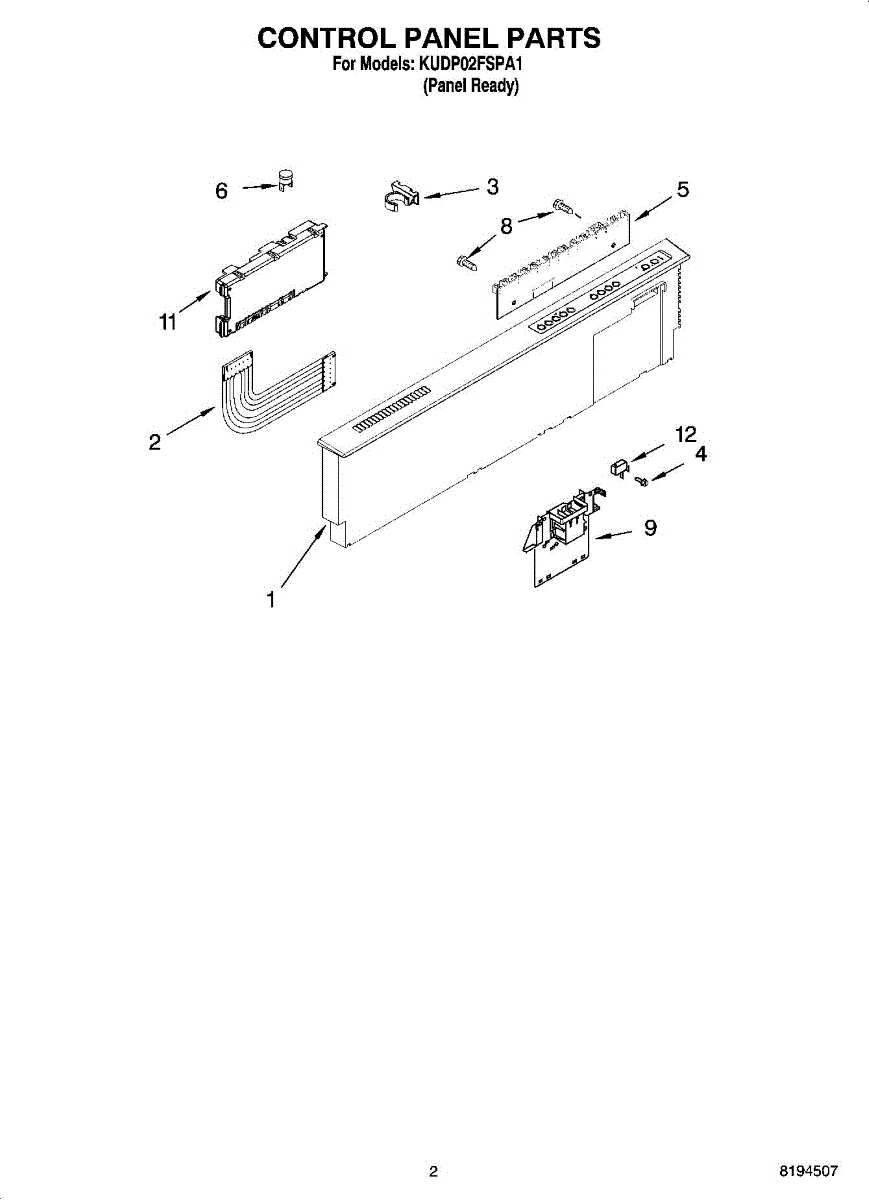 CONTROL PANEL PARTS
For Models: KUDP02FSPA1
(Panel Ready)

6
3
5
8
11
2
12
4
9
1

2
8194507