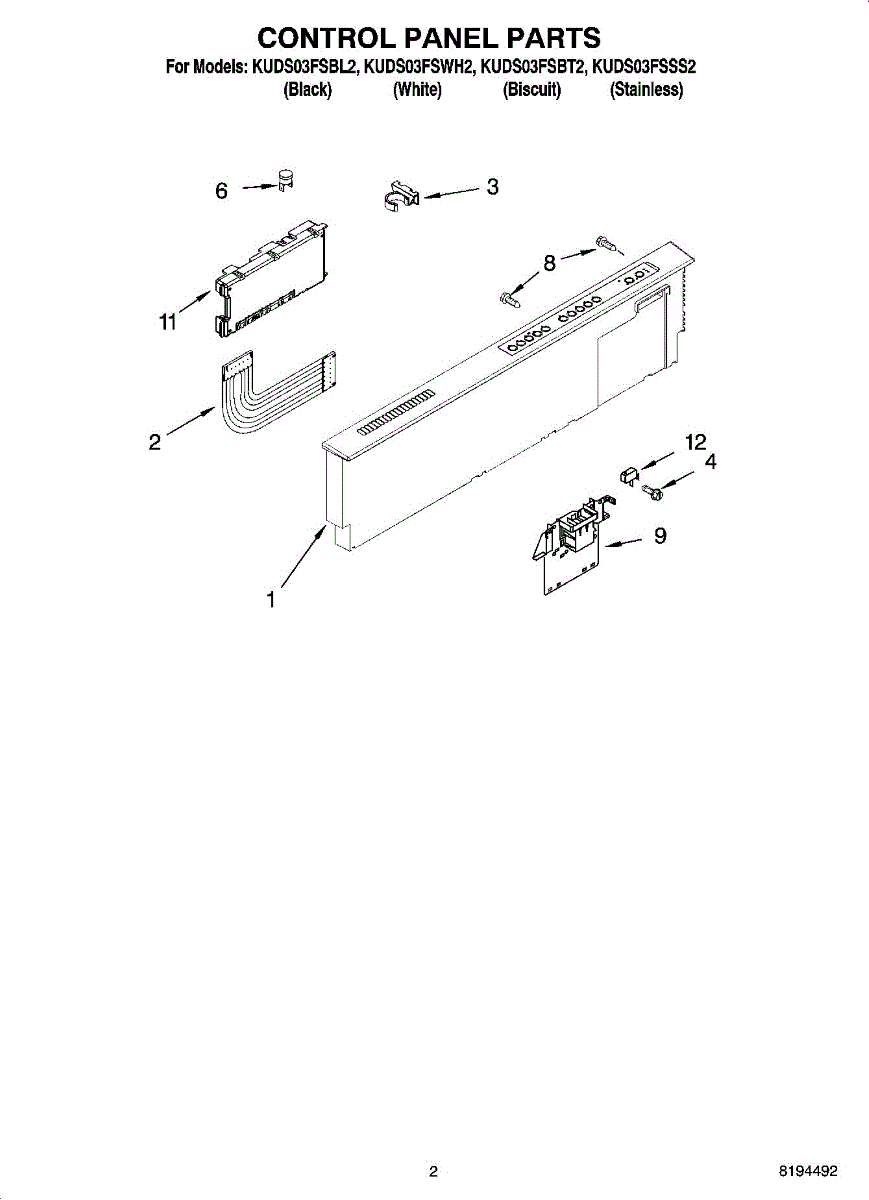 CONTROL PANEL PARTS

For Models: KUDS03FSBL2, KUDS03FSWH2, KUDS03FSBT2, KUDS03FSSS2
(Black) (White) (Biscuit) (Stainless)

6
3
8
11
2
12
4
9
1

2
8194492