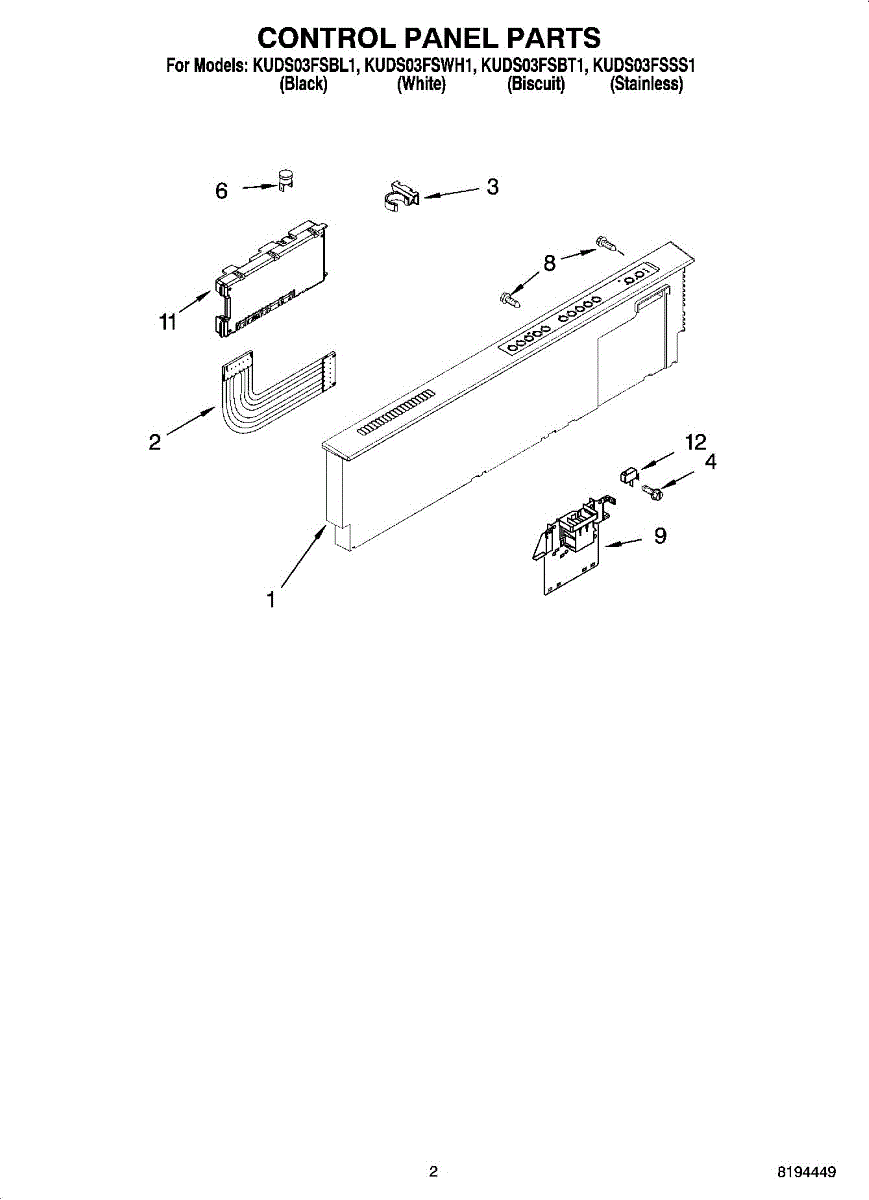 CONTROL PANEL PARTS

For Models: KUDS03FSBL1, KUDS03FSWH1, KUDS03FSBT1, KUDS03FSSS1
(Black) (White) (Biscuit) (Stainless)

6

3

8

11

2

12

4

9

1

2

8194449