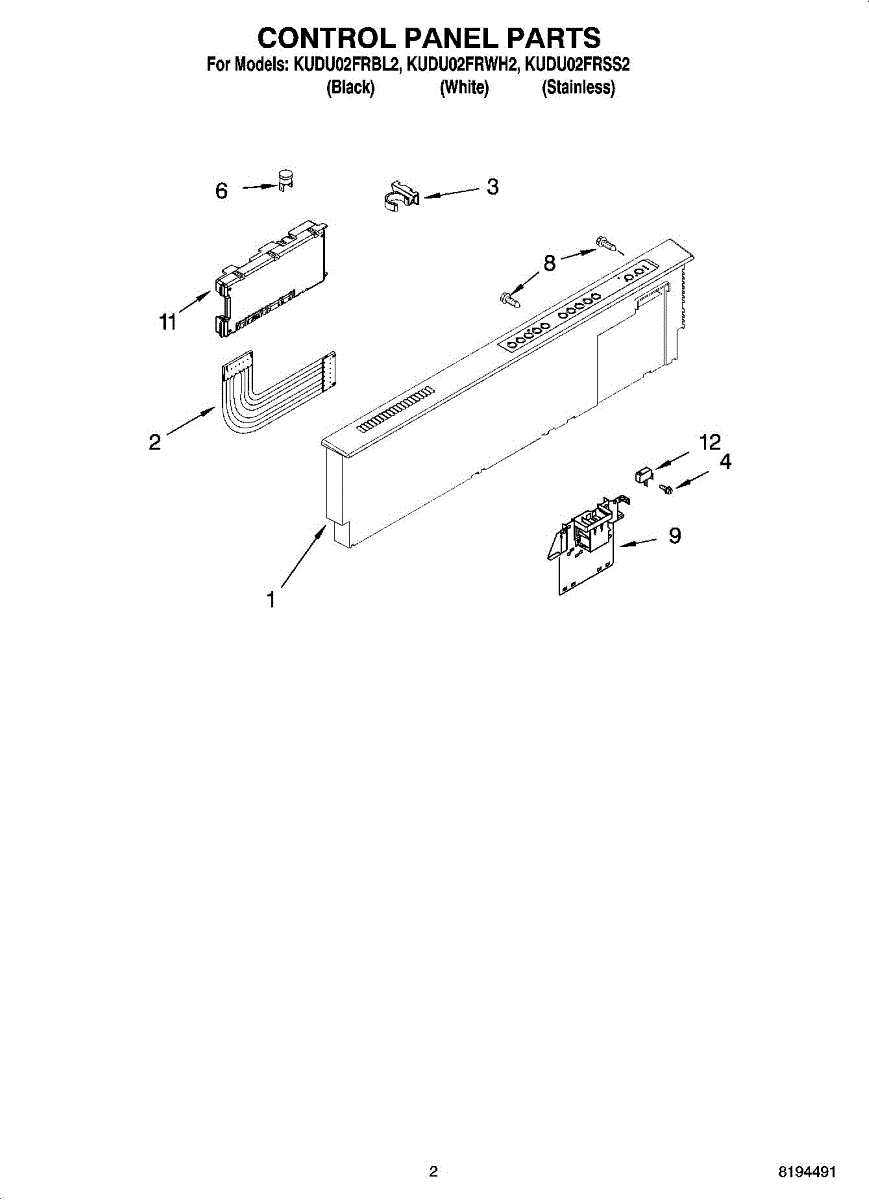 CONTROL PANEL PARTS
For Models: KUDU02FRBL2, KUDU02FRWH2, KUDU02FRSS2
(Black) (White) (Stainless)

6
3
8
11
2
12
4
9
1

2
8194491