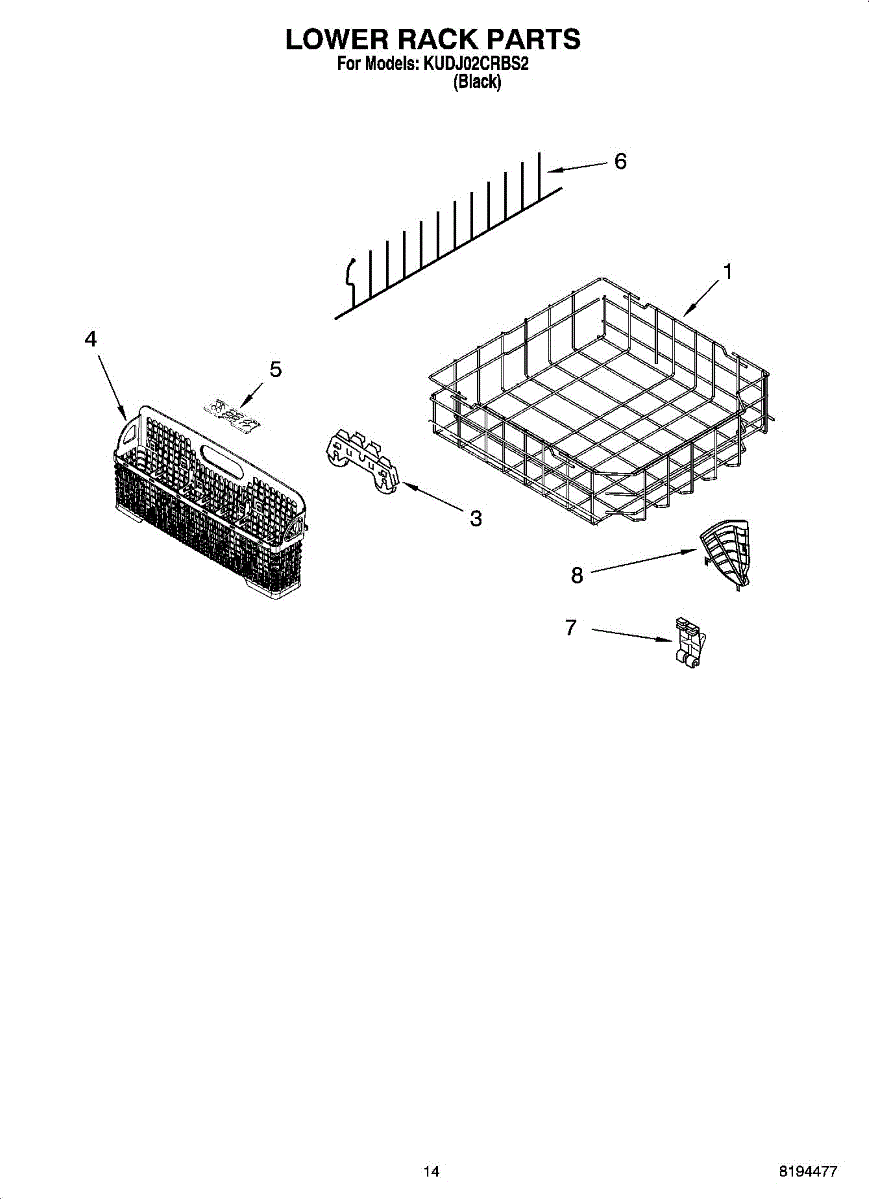 LOWER RACK PARTS
For Models: KUDJ02CRBS2
(Black)

6

1

4

5

3

8

7

14

8194477