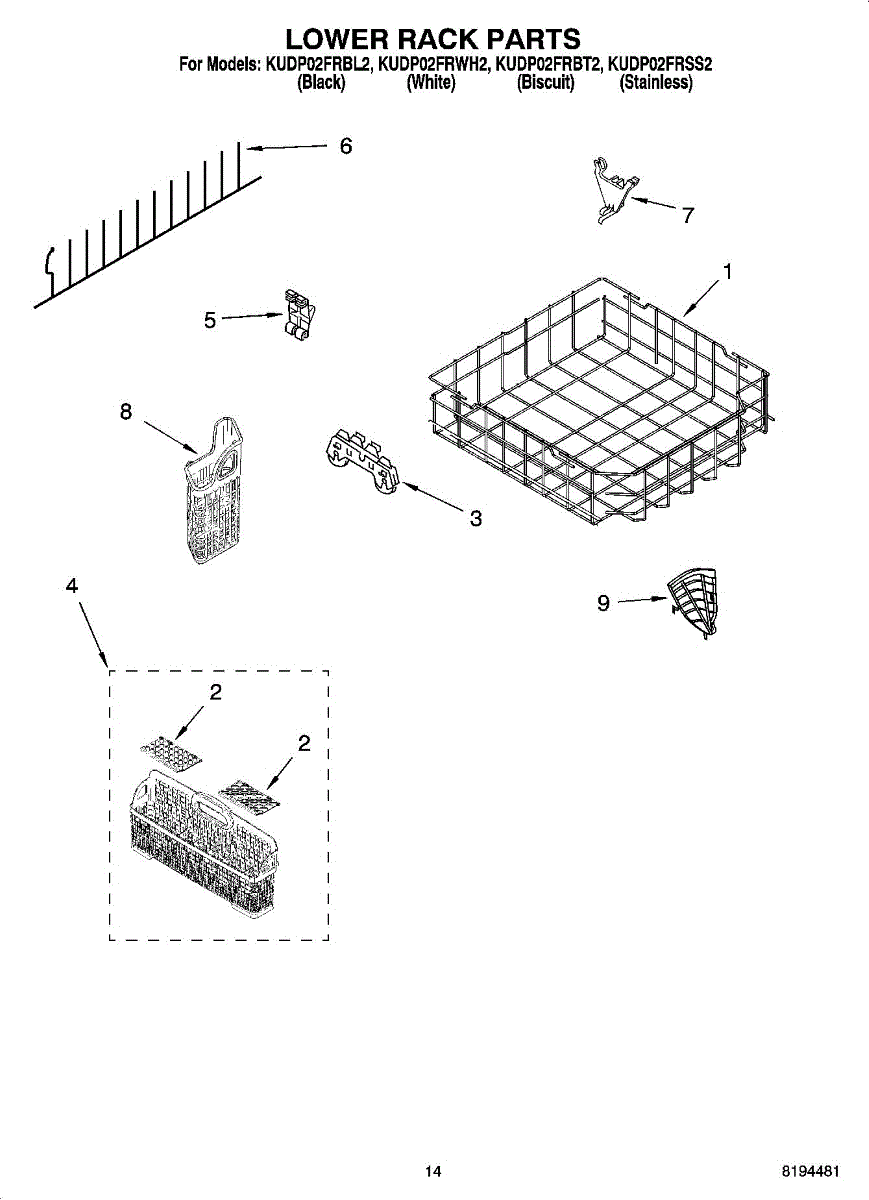 LOWER RACK PARTS
For Models: KUDP02FRBL2, KUDP02FRWH2, KUDP02FRBT2, KUDP02FRSS2
(Black) (White) (Biscuit) (Stainless)

6

7

1

5

8

3

4

9

2

2

14

8194481