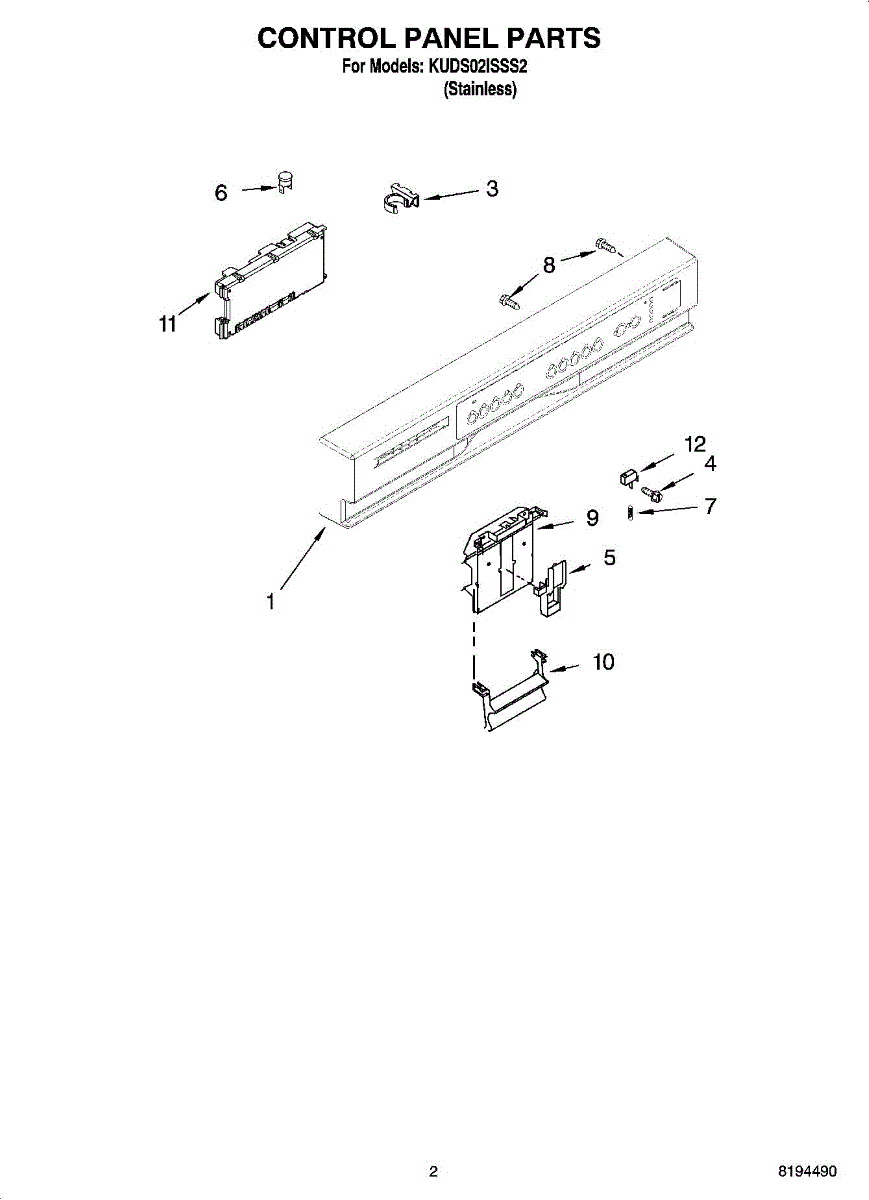 CONTROL PANEL PARTS
For Models: KUDS02ISSS2
(Stainless)

6
3
8
11
12
4
7
9
5
1
10

2
8194490