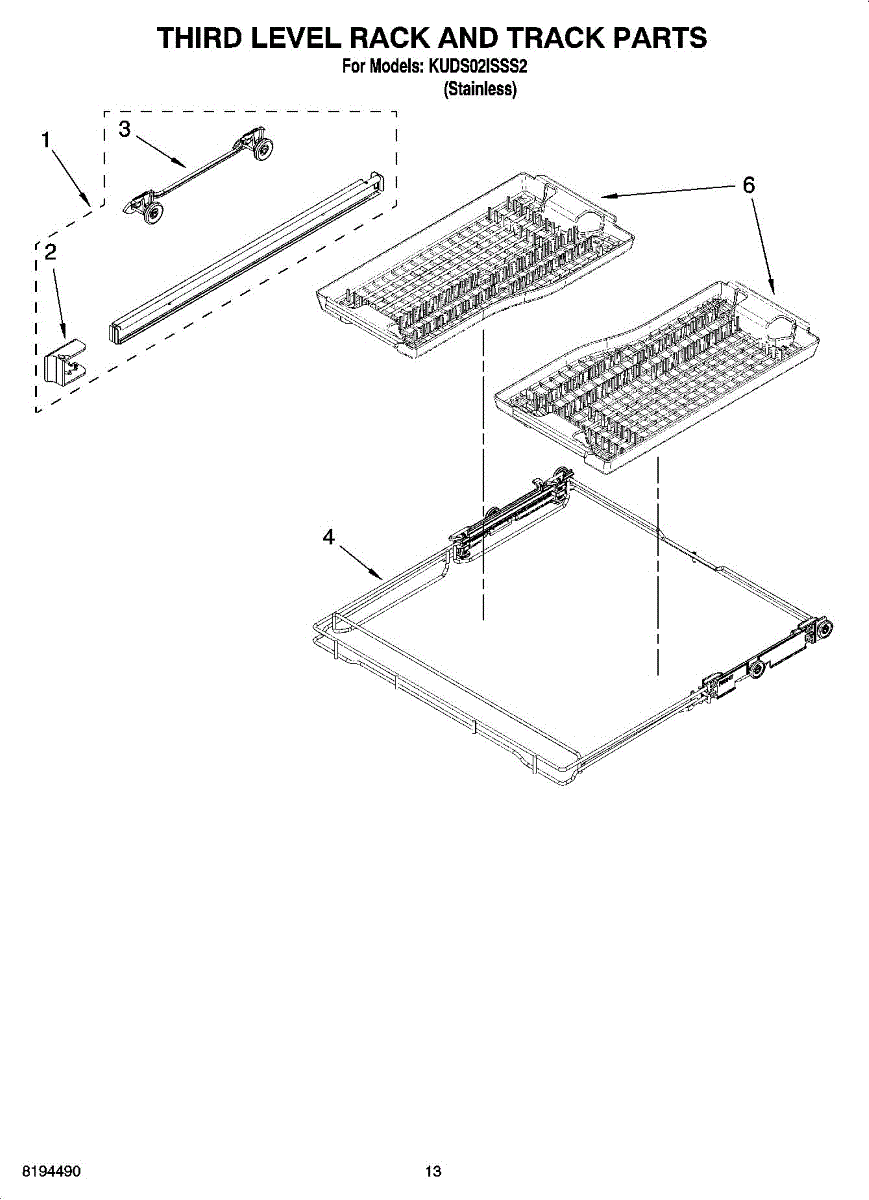 THIRD LEVEL RACK AND TRACK PARTS
For Models: KUDS02ISSS2
(Stainless)

1
3
2
6
4

8194490
13