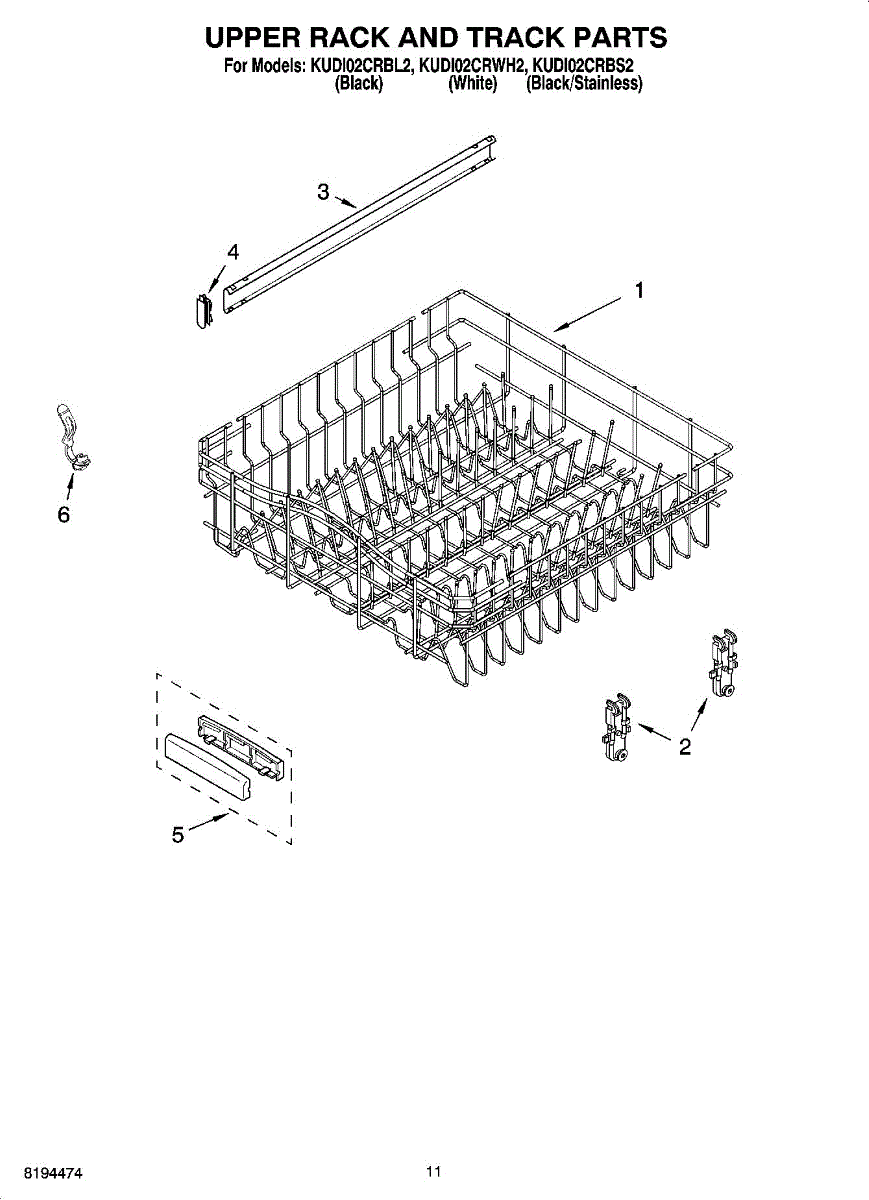 UPPER RACK AND TRACK PARTS

For Models: KUDI02CRBL2, KUDI02CRWH2, KUDI02CRBS2
(Black) (White) (Black/Stainless)

3

4

1

6

2

5

8194474

11