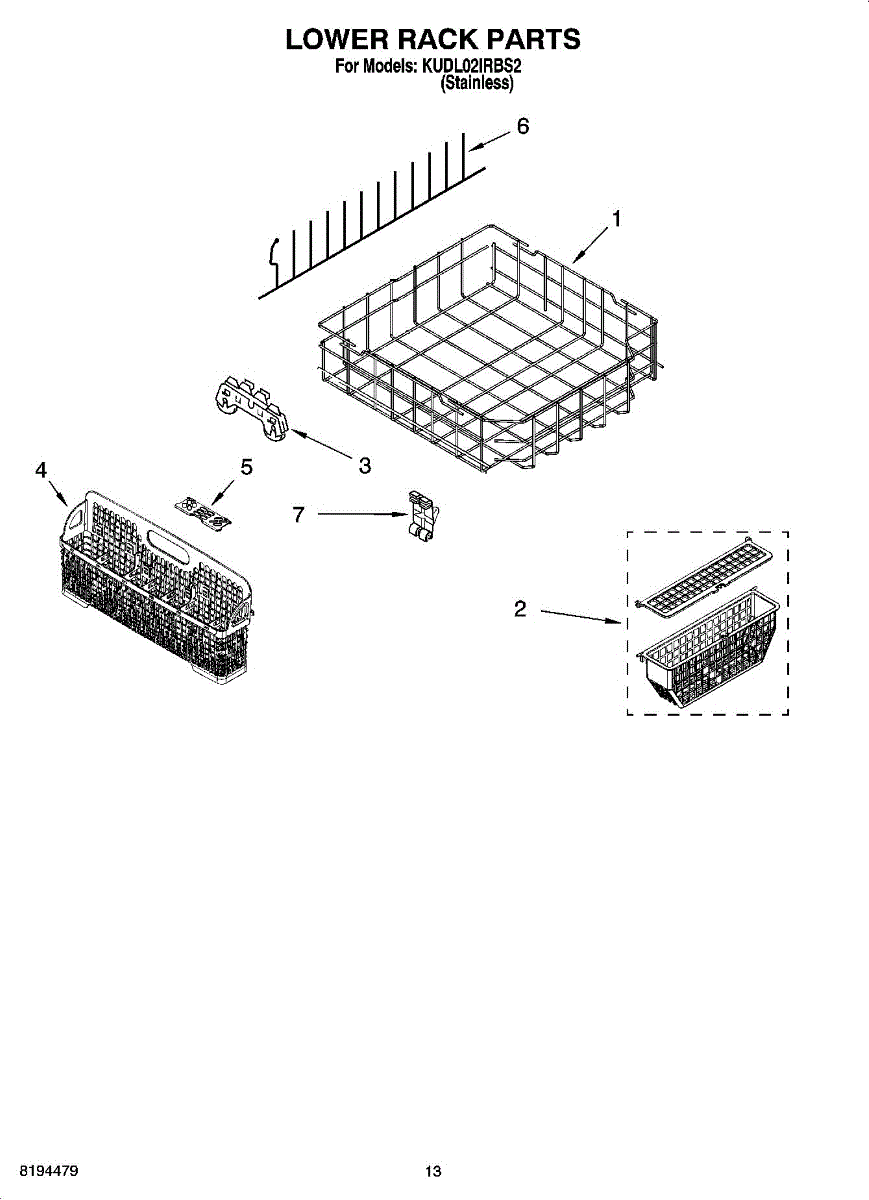 LOWER RACK PARTS
For Models: KUDL02IRBS2
(Stainless)

6
1
3
4
5
7
2

8194479
13