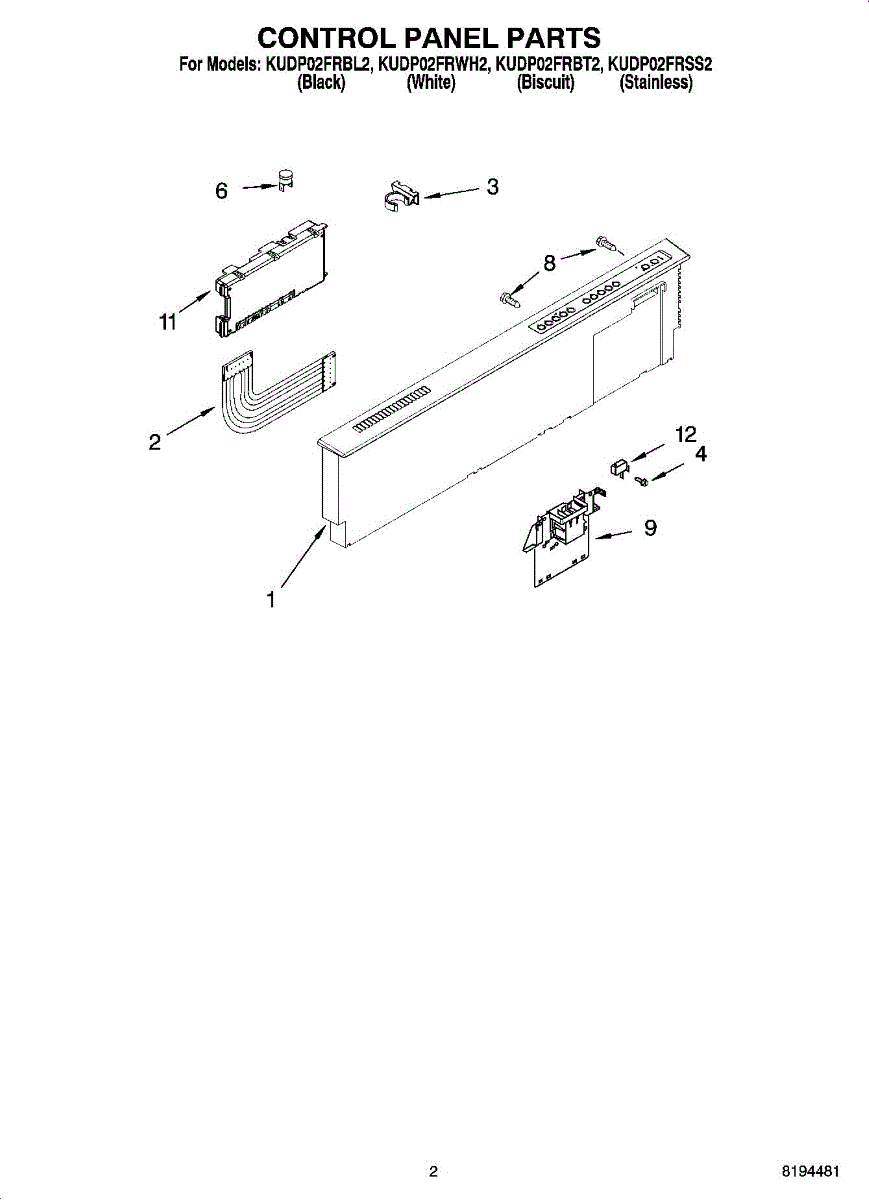 CONTROL PANEL PARTS

For Models: KUDP02FRBL2, KUDP02FRWH2, KUDP02FRBT2, KUDP02FRSS2
(Black) (White) (Biscuit) (Stainless)

6
3
8
11
2
12
4
9
1

2

8194481