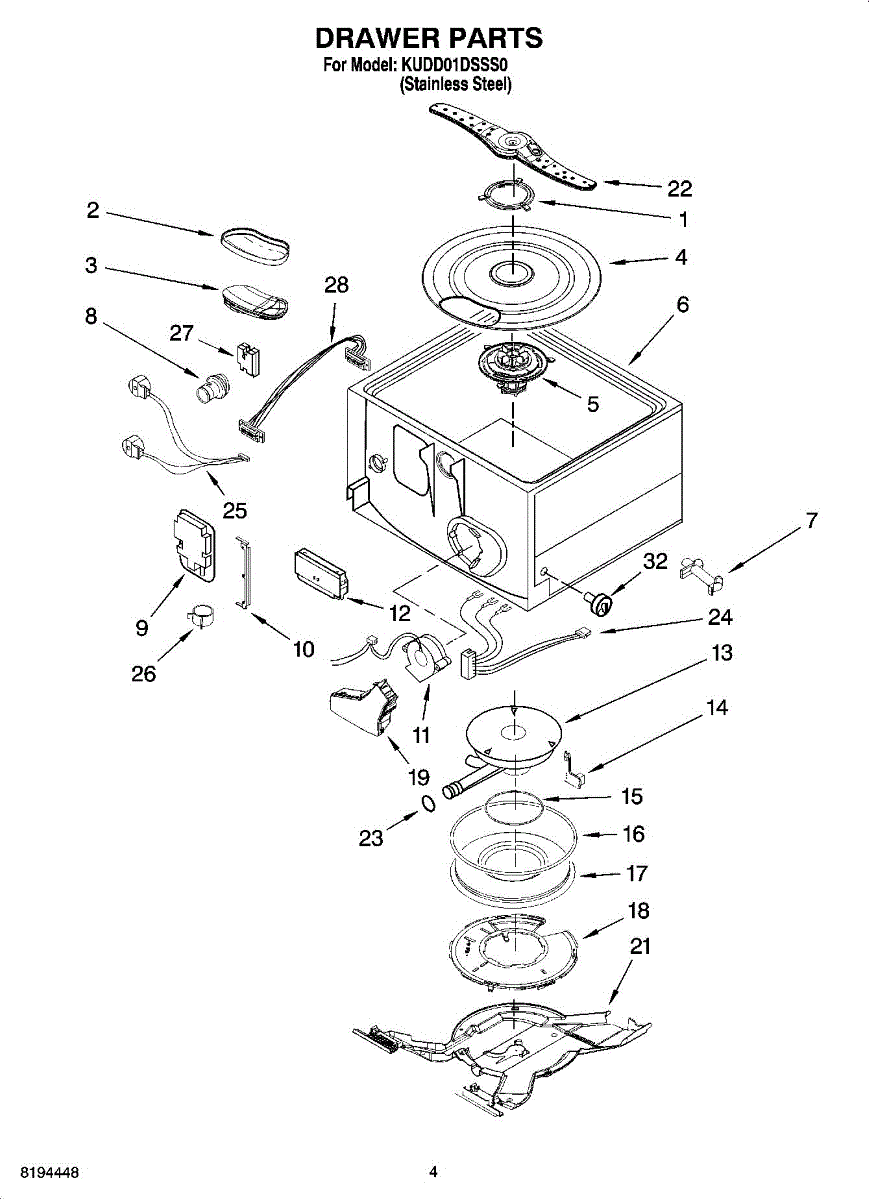 DRAWER PARTS
For Model: KUDD01DSSS0
(Stainless Steel)

22
1
2
4
3
28
6
8
27
5
25
7
32
9
12
24
10
26
13
11
14
19
15
23
16
17
18
21

8194448
4