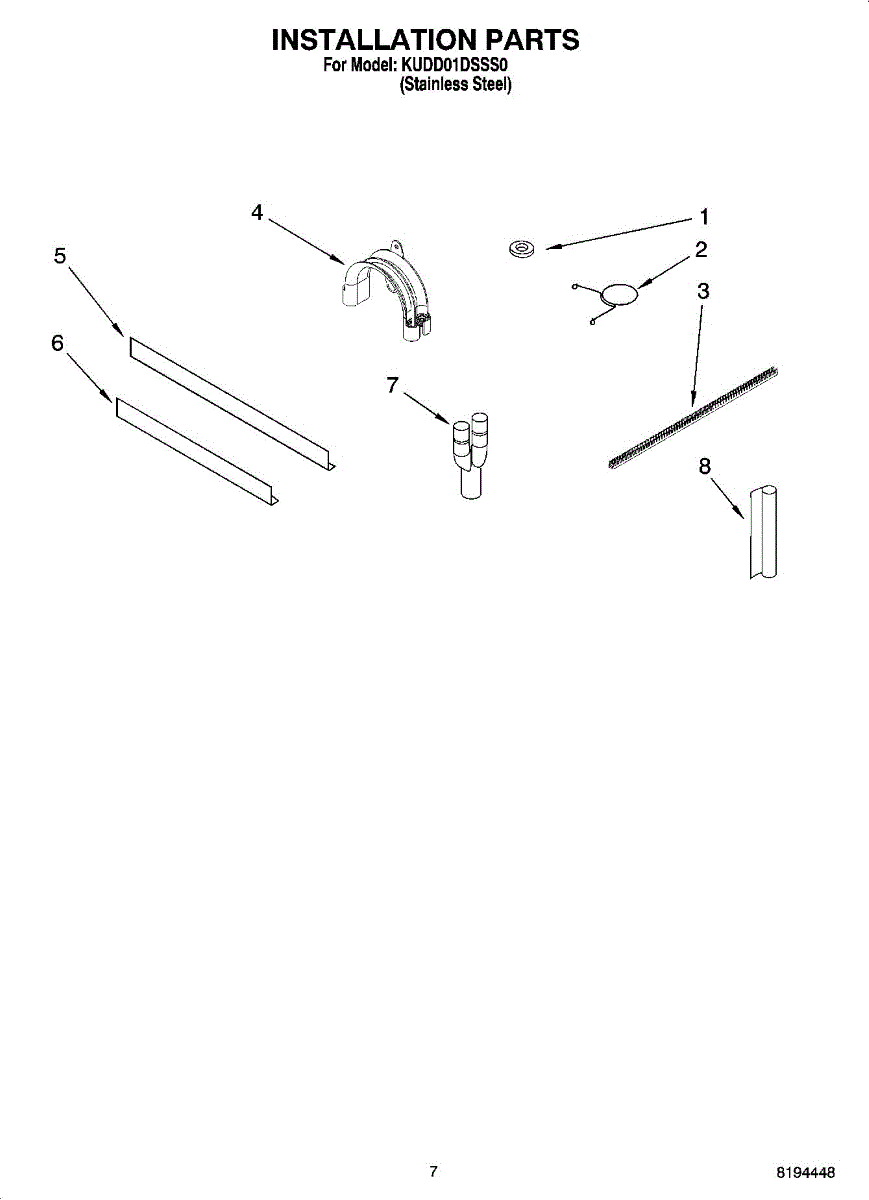 INSTALLATION PARTS
For Model: KUDD01DSSS0
(Stainless Steel)

4
1
5
2
3
6
7
8

7

8194448