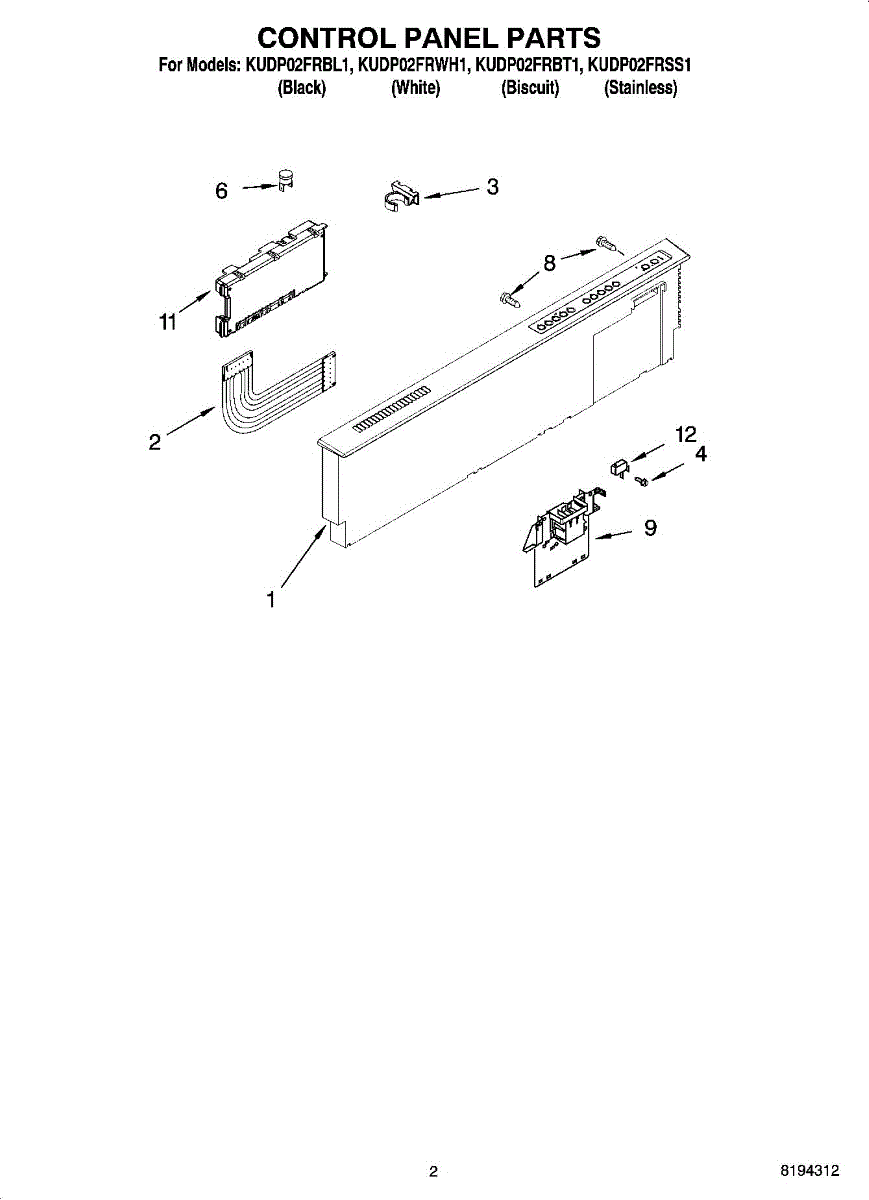 CONTROL PANEL PARTS

For Models: KUDP02FRBL1, KUDP02FRWH1, KUDP02FRBT1, KUDP02FRSS1
(Black) (White) (Biscuit) (Stainless)

6
3
8
11
2
12
4
9
1

2

8194312