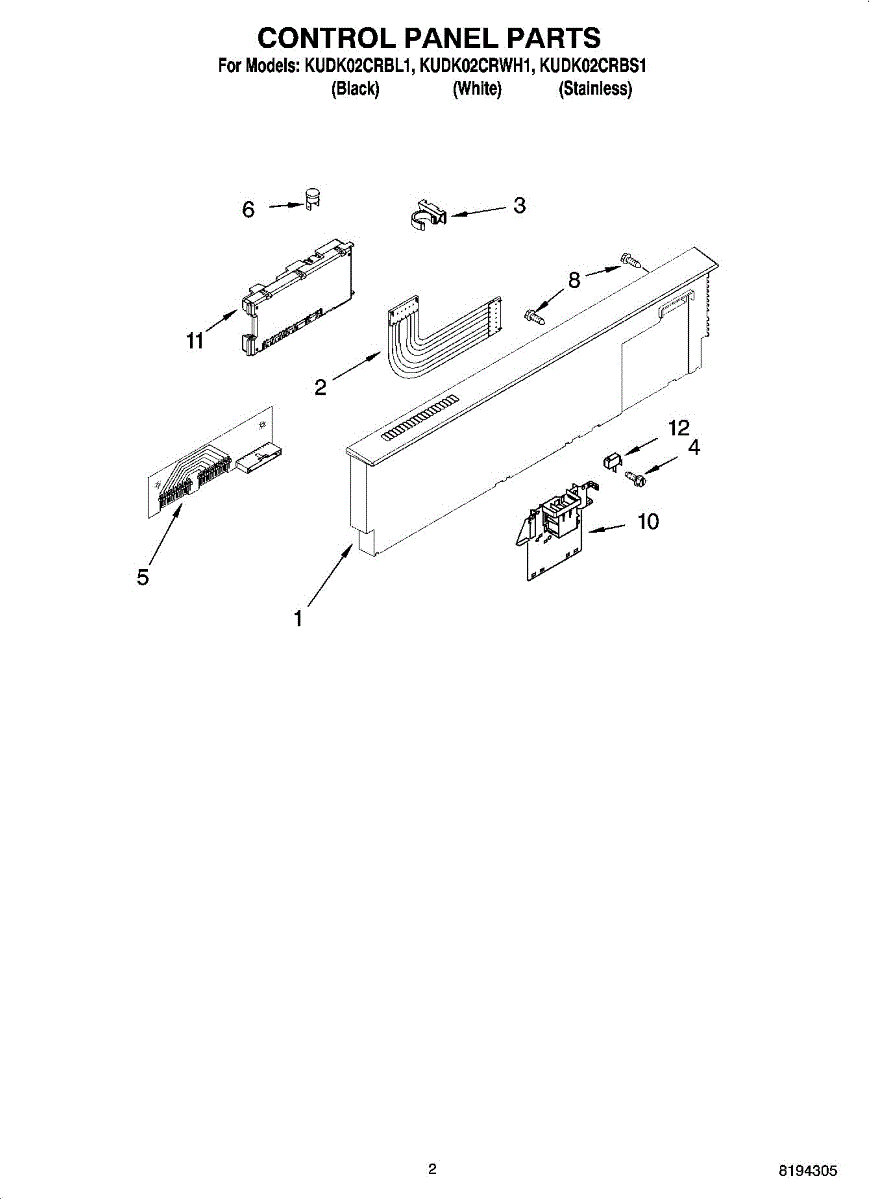 CONTROL PANEL PARTS
For Models: KUDK02CRBL1, KUDK02CRWH1, KUDK02CRBS1
(Black) (White) (Stainless)

6
3
8
11
2
12
4
10
5
1

2
8194305