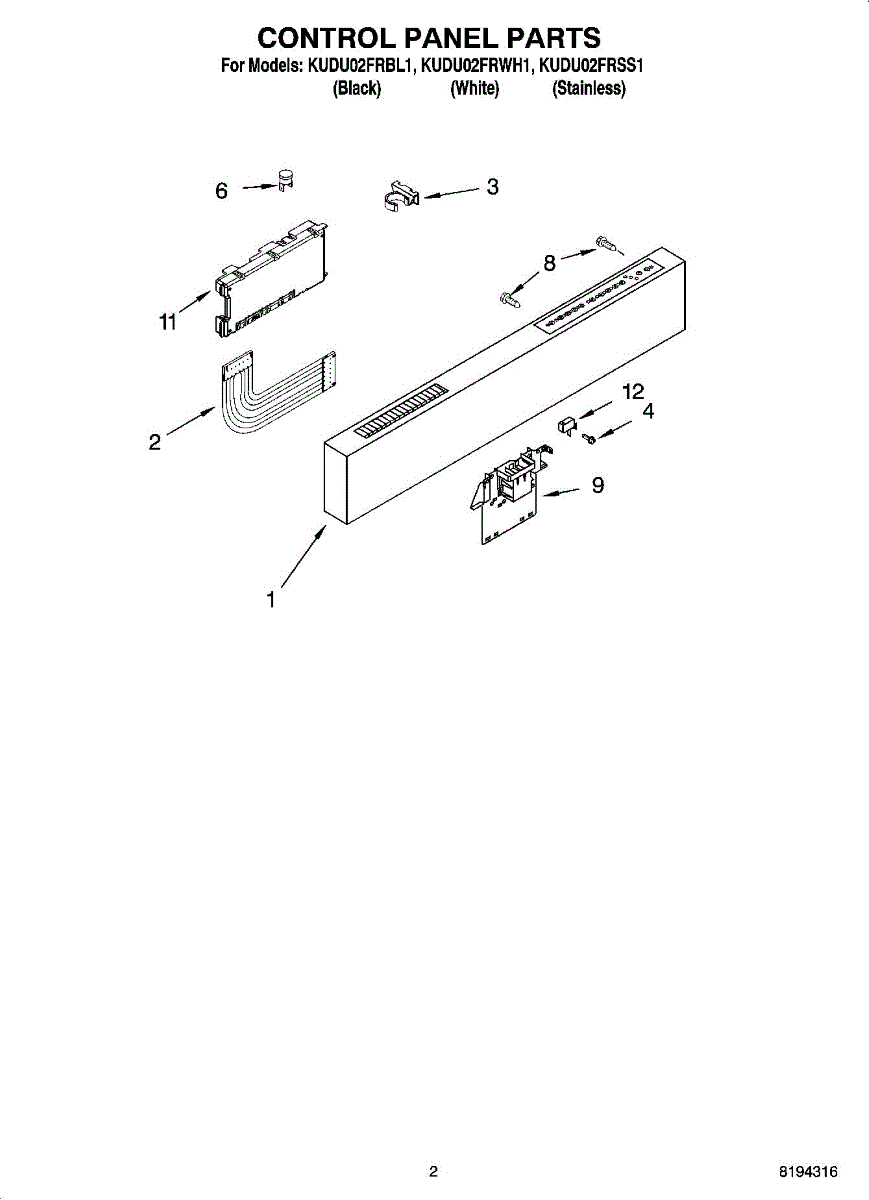 CONTROL PANEL PARTS
For Models: KUDU02FRBL1, KUDU02FRWH1, KUDU02FRSS1
(Black) (White) (Stainless)

6
3
8
11
2
12
4
9
1

2
8194316