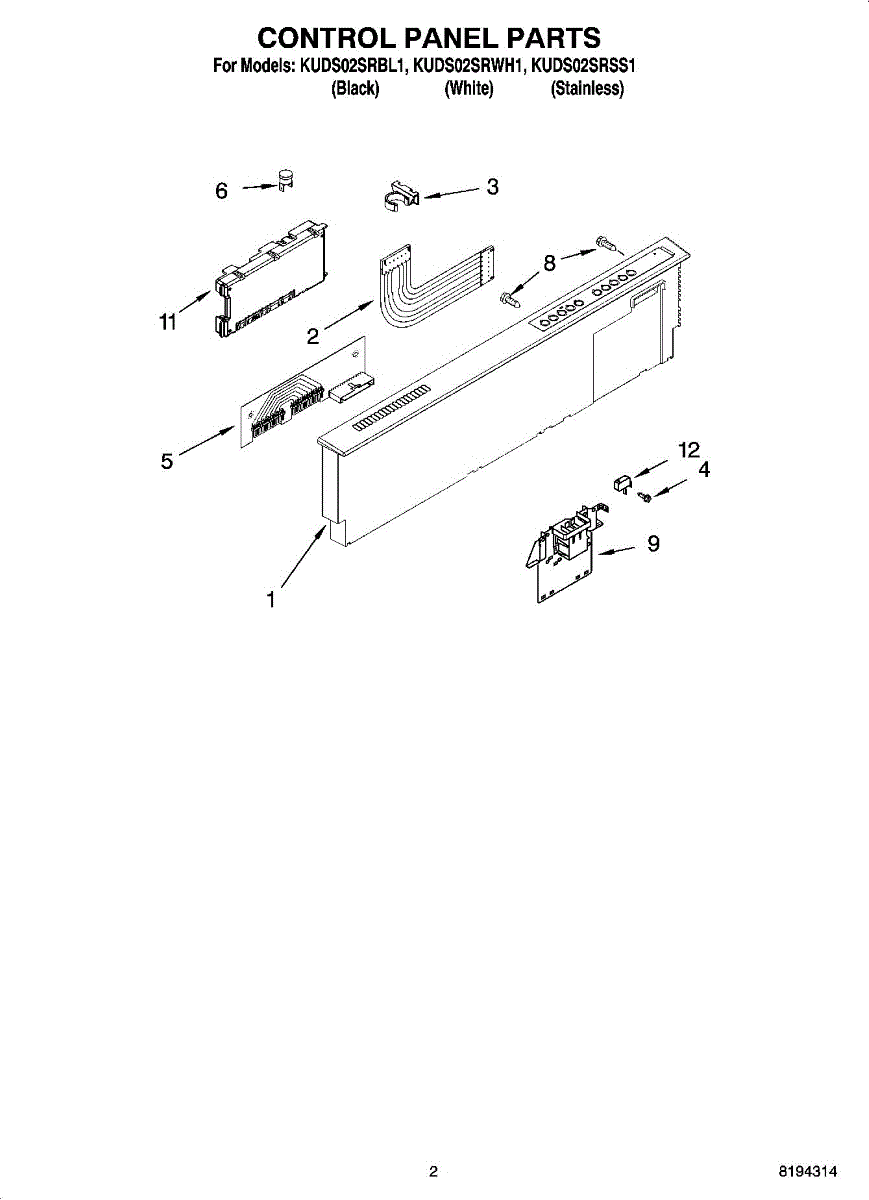 CONTROL PANEL PARTS
For Models: KUDS02SRBL1, KUDS02SRWH1, KUDS02SRSS1
(Black) (White) (Stainless)

6
3
8
11
2
5
12
4
9
1

2
8194314