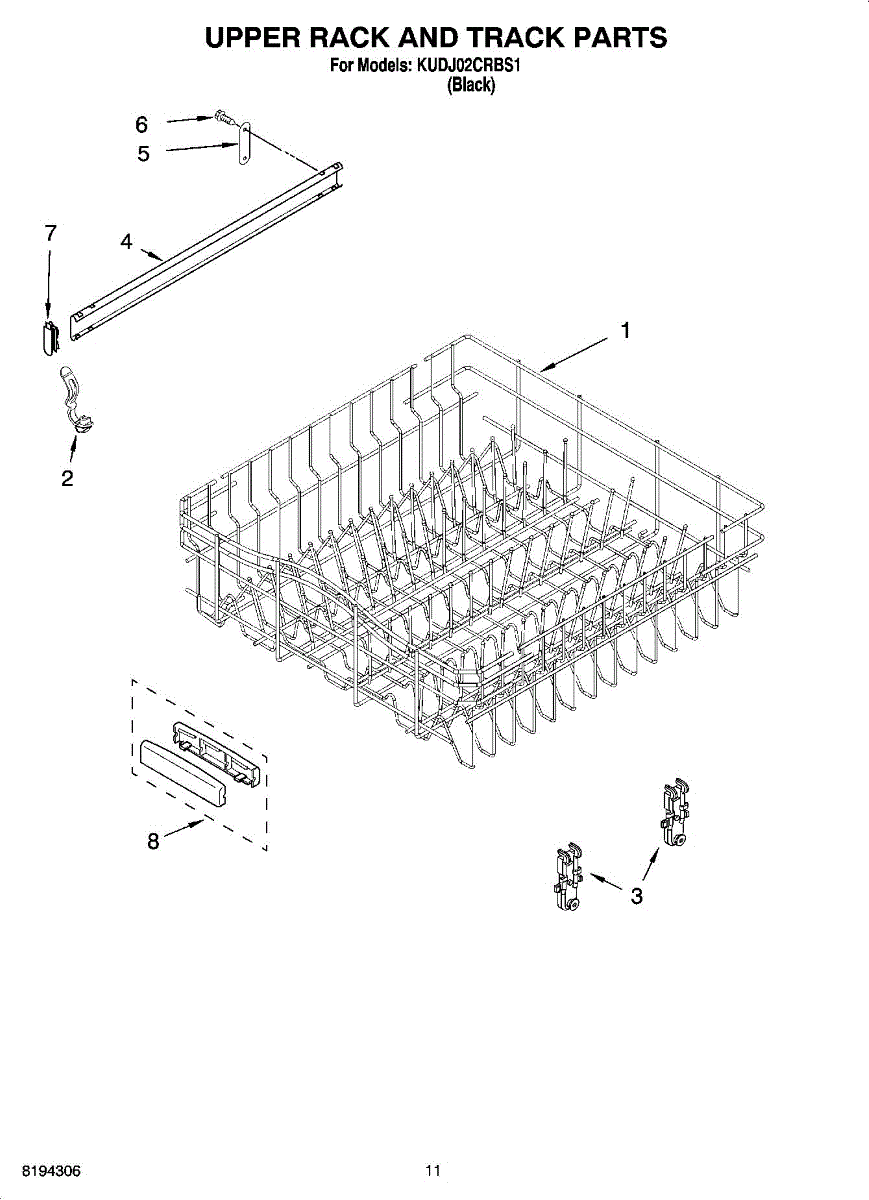 UPPER RACK AND TRACK PARTS
For Models: KUDJ02CRBS1
(Black)

6
5
7
4
1
2
8
3

8194306
11