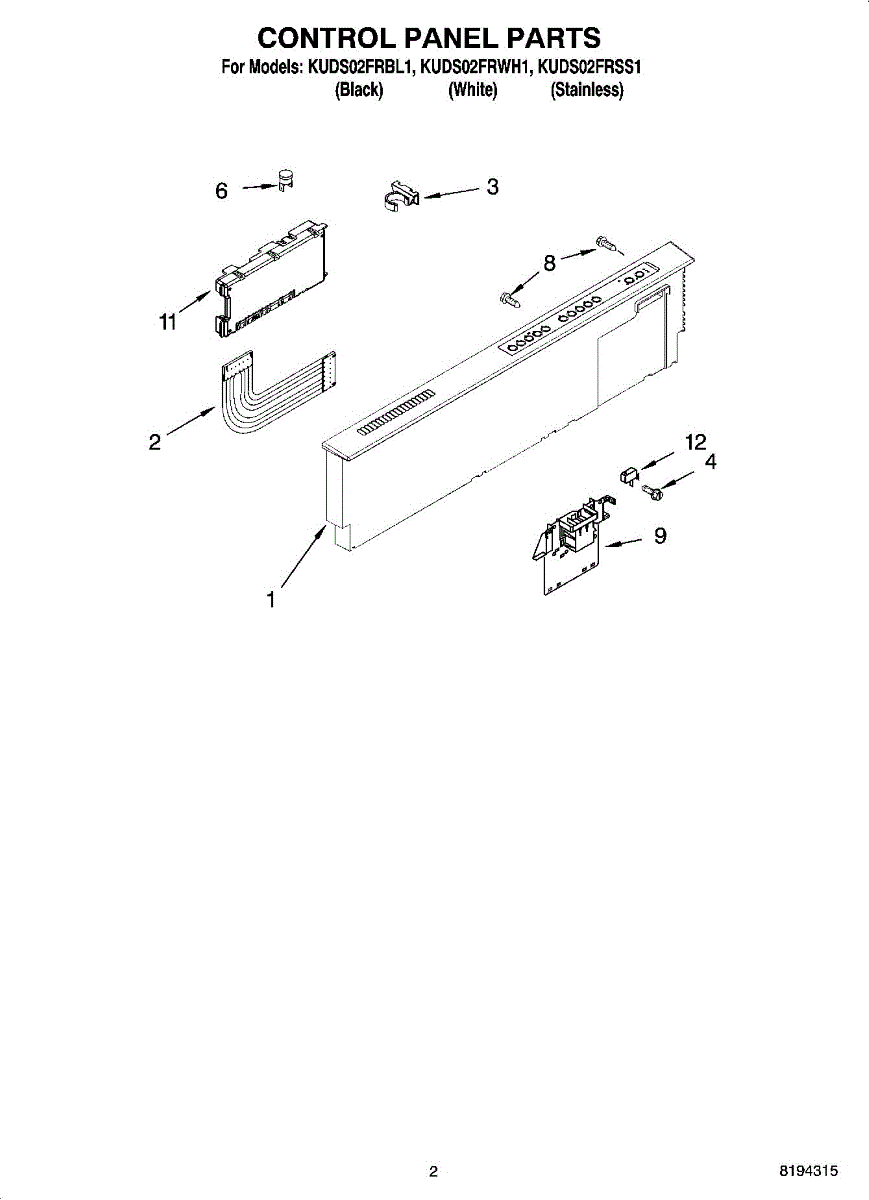 CONTROL PANEL PARTS
For Models: KUDS02FRBL1, KUDS02FRWH1, KUDS02FRSS1
(Black) (White) (Stainless)

6
3
8
11
2
12
4
9
1

2
8194315