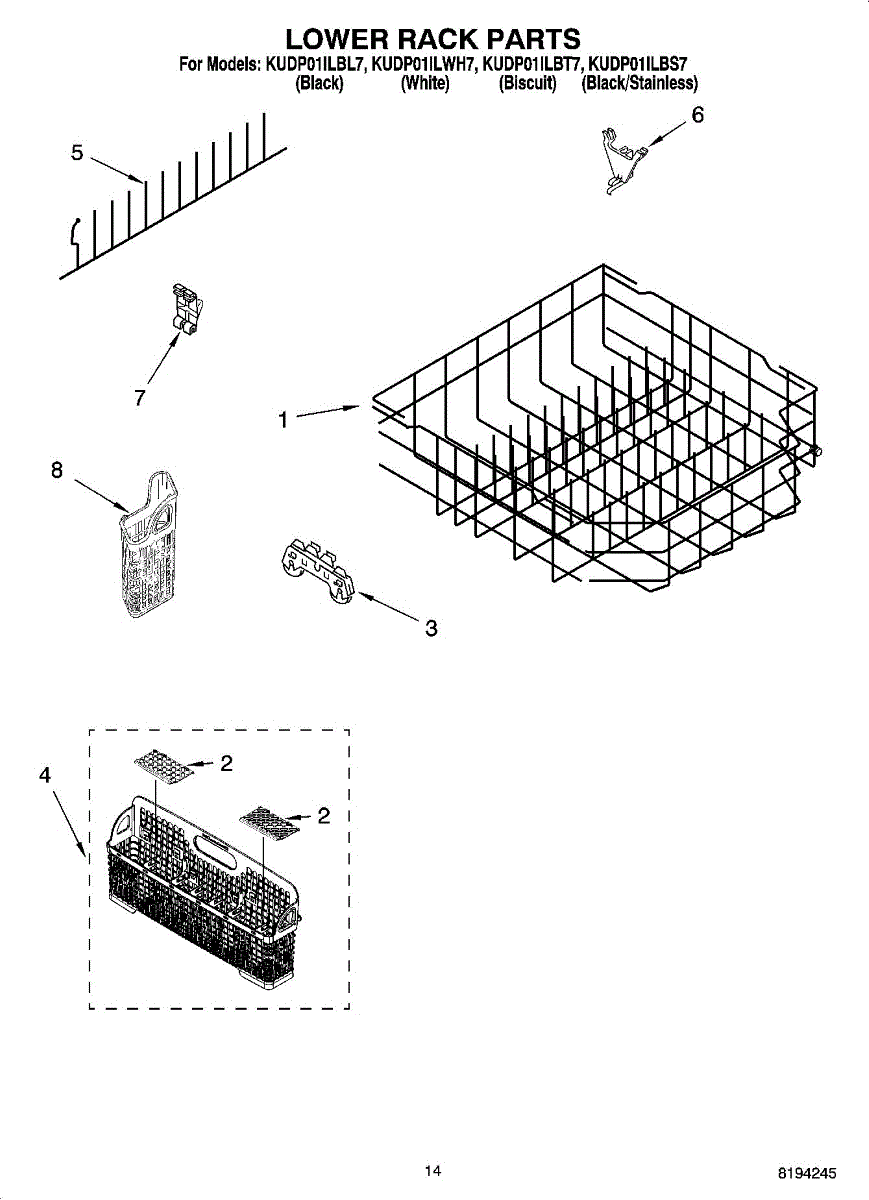 LOWER RACK PARTS
For Models: KUDP01ILBL7, KUDP01ILWH7, KUDP01ILBT7, KUDP01ILBS7
(Black) (White) (Biscuit) (Black/Stainless)

5
6
7
1
8
3
4
2
2

14
8194245