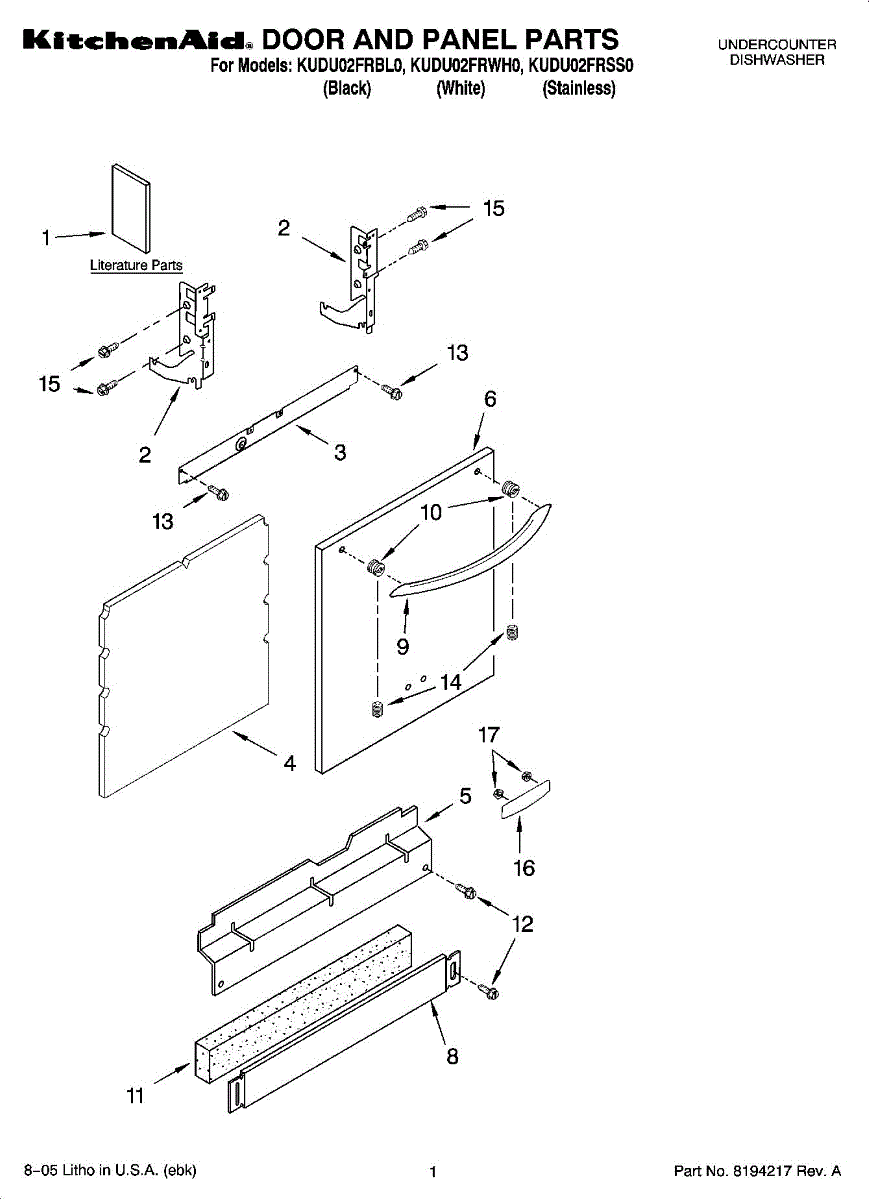 KitchenAid® DOOR AND PANEL PARTS
For Models: KUDU02FRBL0, KUDU02FRWH0, KUDU02FRSS0
(Black) (White) (Stainless)

UNDERCOUNTER
DISHWASHER

1
Literature Parts
2
15
15
2
13
3
6
13
10
9
14
4
17
5
16
12
8
11

8–05 Litho in U.S.A. (ebk)
1
Part No. 8194217 Rev. A