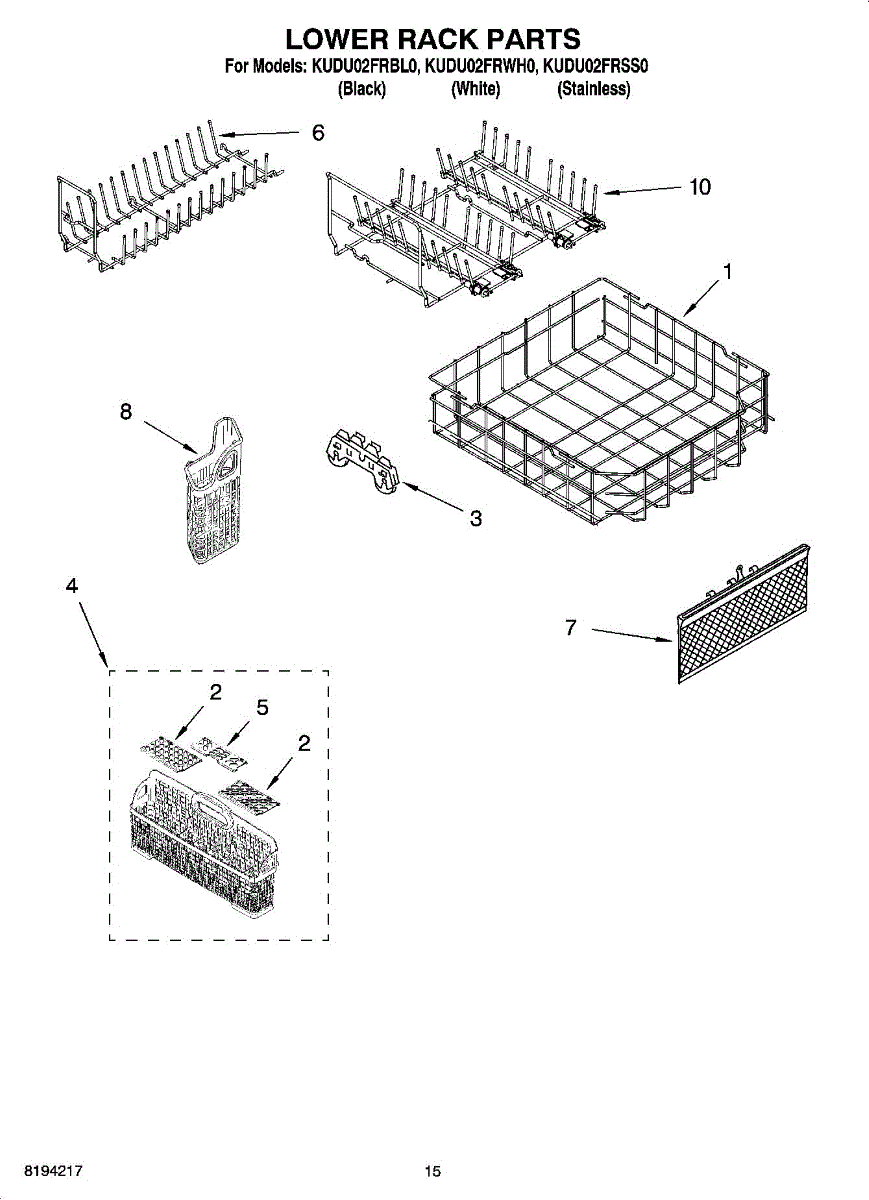 LOWER RACK PARTS

For Models: KUDU02FRBL0, KUDU02FRWH0, KUDU02FRSS0
(Black) (White) (Stainless)

6

10

1

8

3

4

7

2

5

2

8194217

15