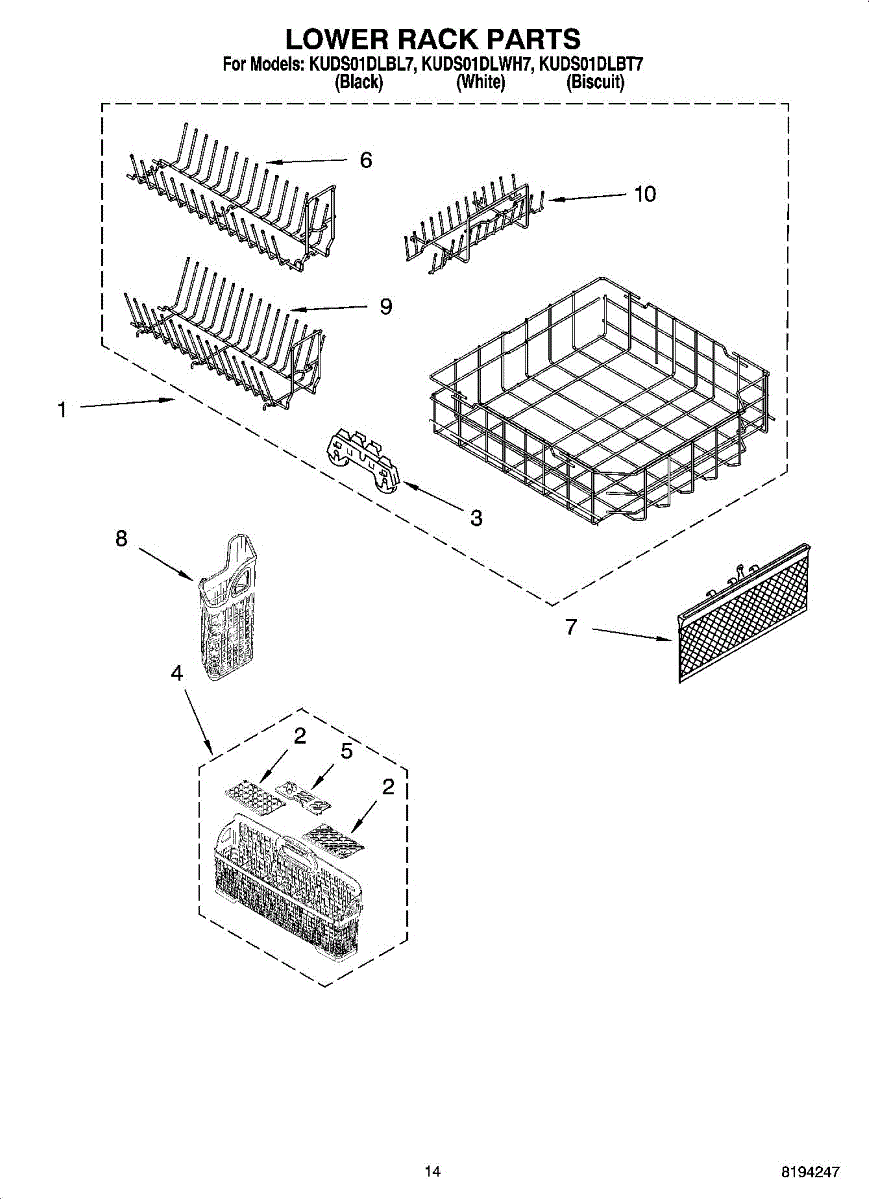 LOWER RACK PARTS
For Models: KUDS01DLBL7, KUDS01DLWH7, KUDS01DLBT7
(Black) (White) (Biscuit)

6
10
9
1
3
8
7
4
2
5
2

14
8194247