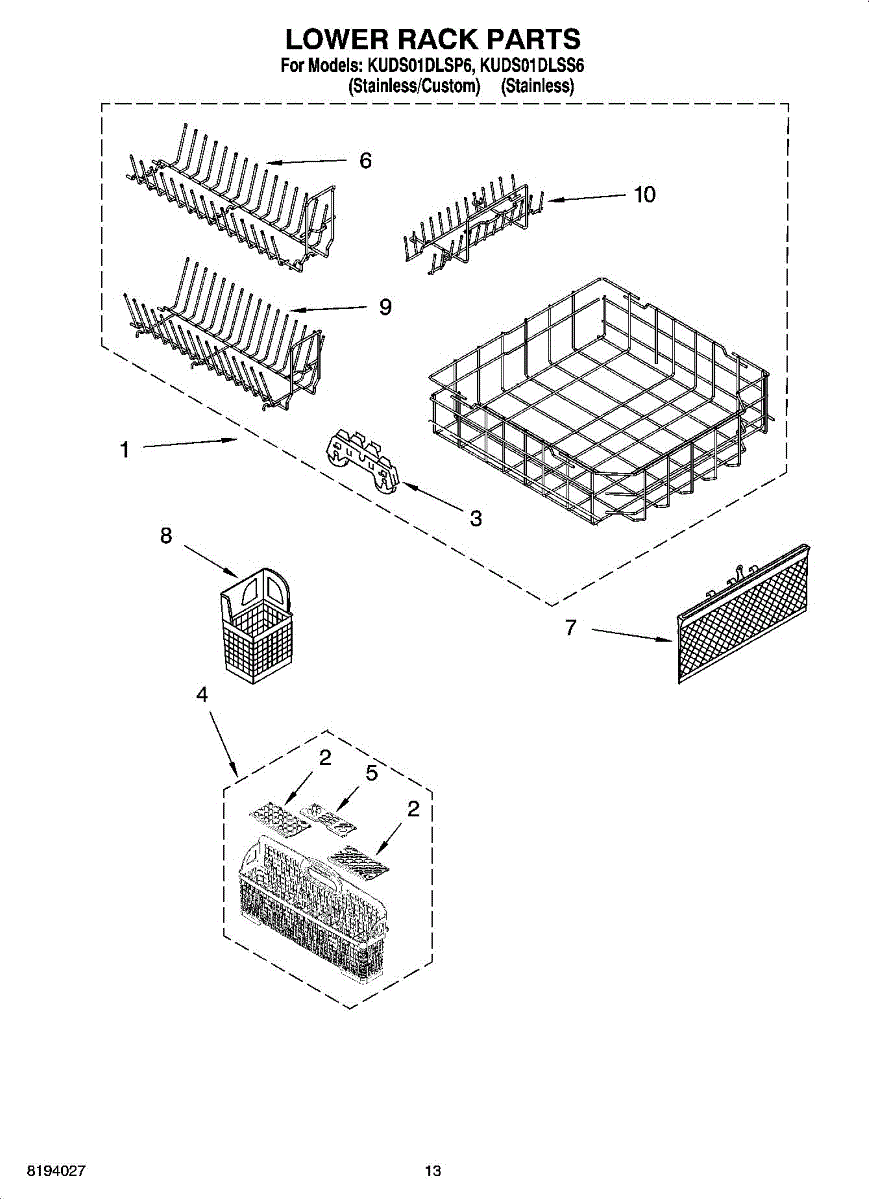 LOWER RACK PARTS
For Models: KUDS01DLSP6, KUDS01DLSS6
(Stainless/Custom) (Stainless)

6

10

9

1

3

8

7

4

2

5

2

8194027

13