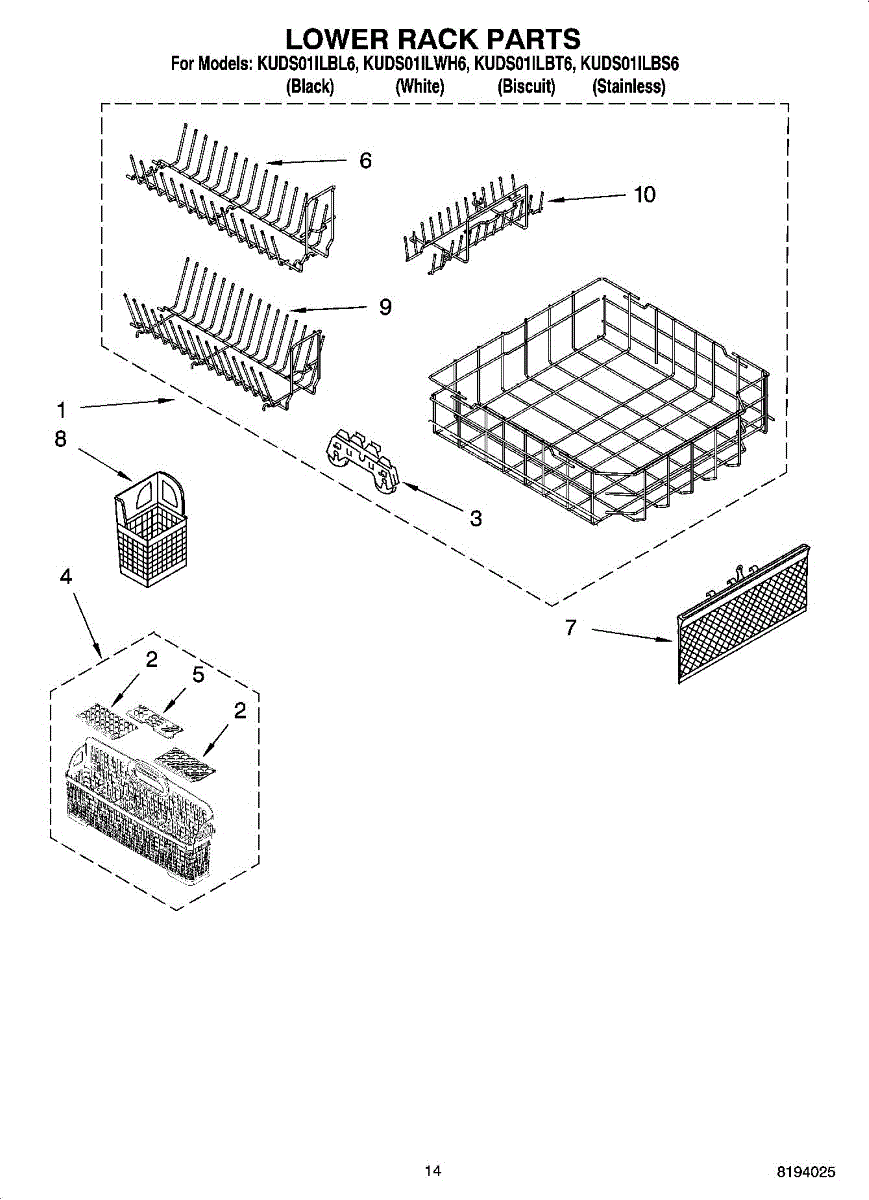 LOWER RACK PARTS
For Models: KUDS01ILBL6, KUDS01ILWH6, KUDS01ILBT6, KUDS01ILBS6
(Black) (White) (Biscuit) (Stainless)

6
10
9
1
8
3
4
7
2
5
2

14
8194025