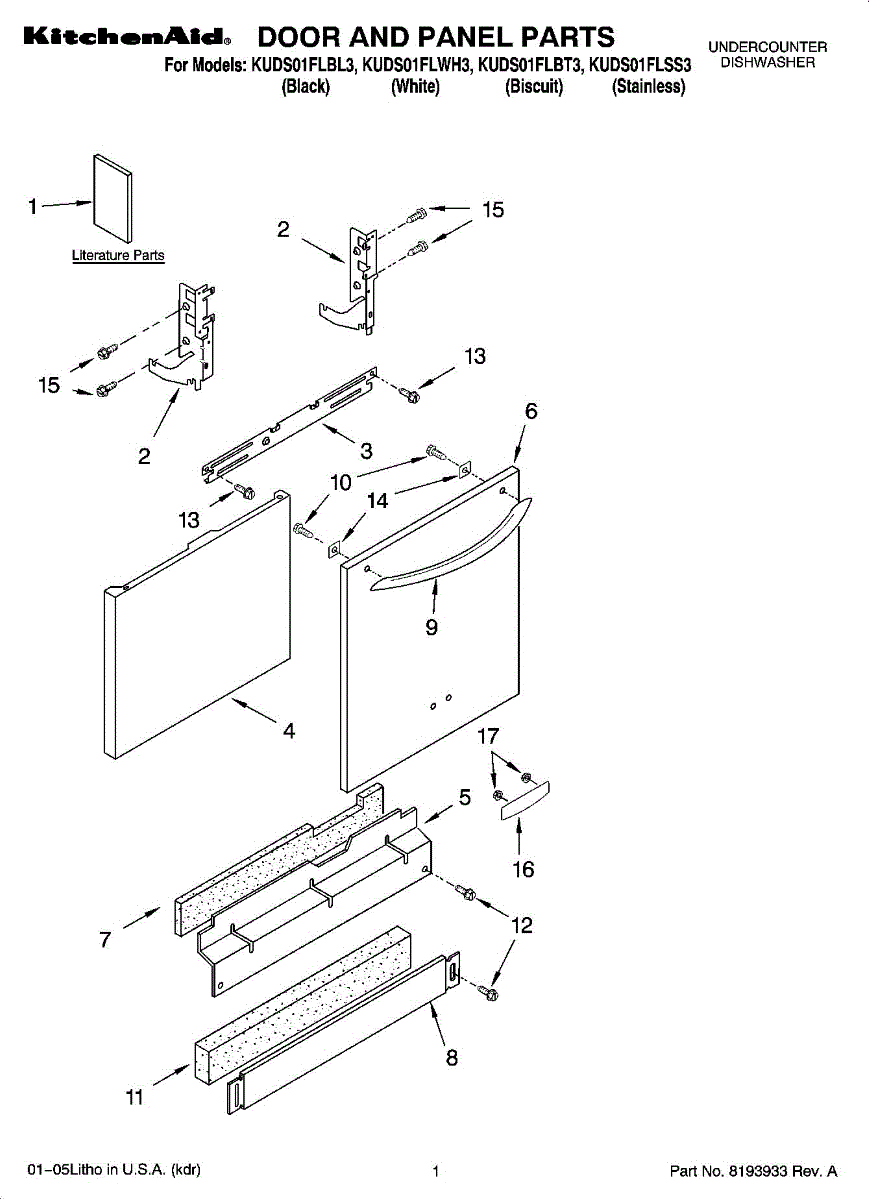 KitchenAid® DOOR AND PANEL PARTS

UNDERCOUNTER DISHWASHER

For Models: KUDS01FLBL3, KUDS01FLWH3, KUDS01FLBT3, KUDS01FLSS3
(Black) (White) (Biscuit) (Stainless)

1
Literature Parts
2
15
15
2
13
3
6
10
14
13
9
4
17
5
16
7
12
8
11

01-05Litho in U.S.A. (kdr)

1

Part No. 8193933 Rev. A