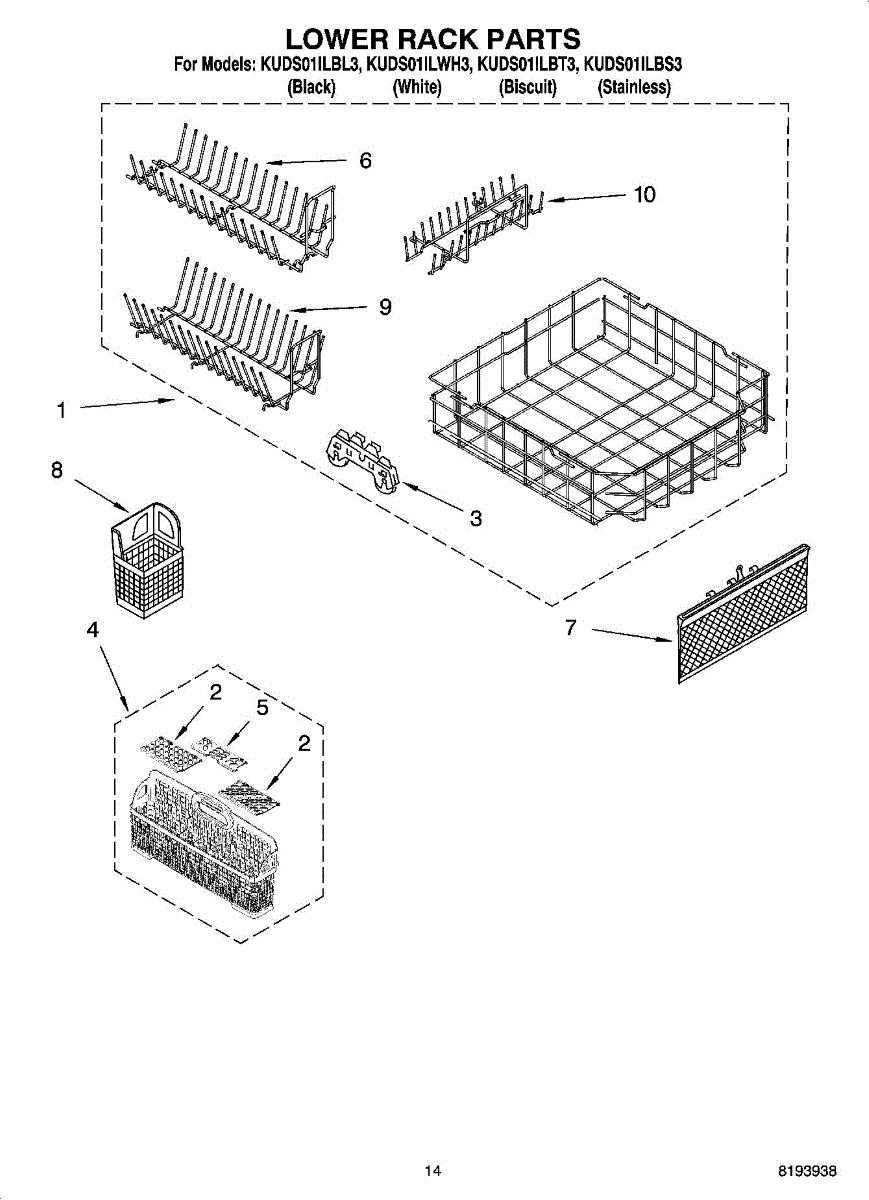 LOWER RACK PARTS

For Models: KUDS01ILBL3, KUDS01ILWH3, KUDS01ILBT3, KUDS01ILBS3
(Black) (White) (Biscuit) (Stainless)

6

10

9

1

8

3

4

7

2

5

2

14

8193938