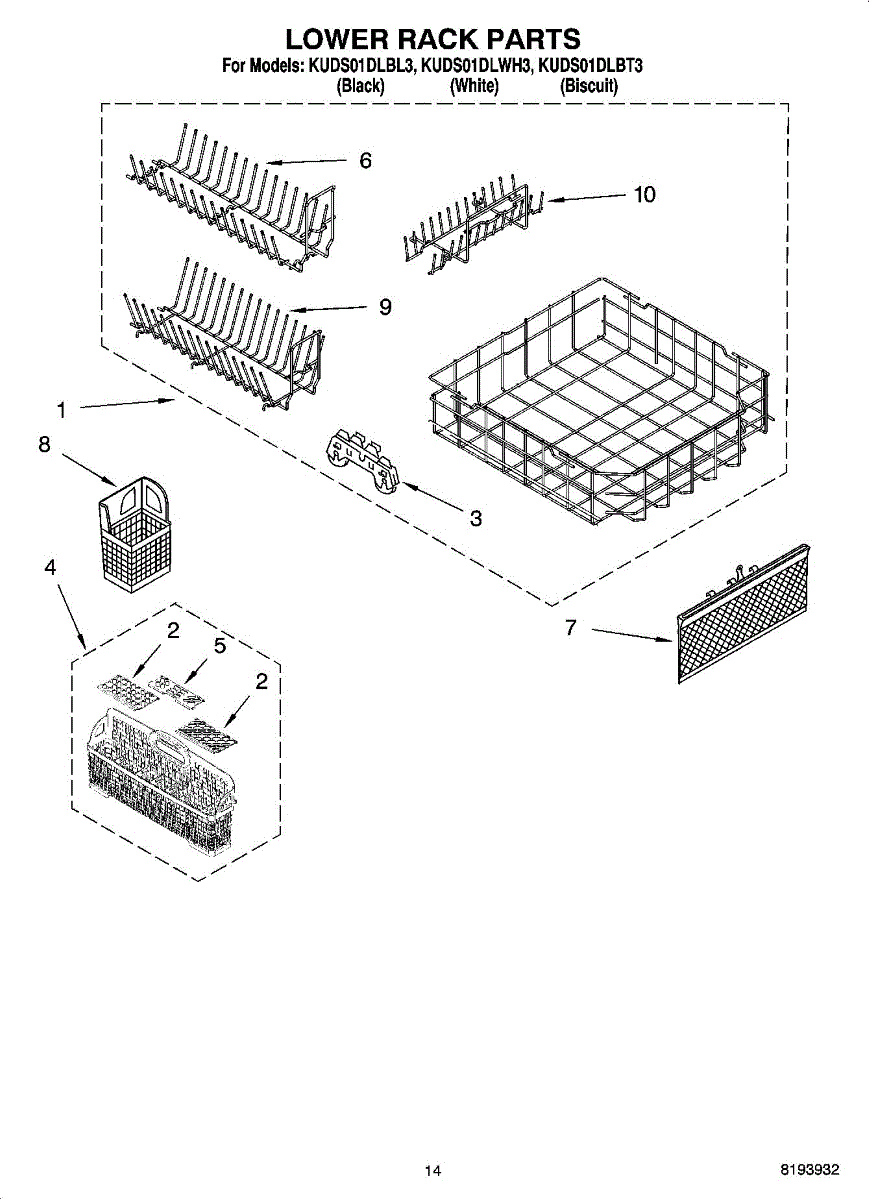 LOWER RACK PARTS
For Models: KUDS01DLBL3, KUDS01DLWH3, KUDS01DLBT3
(Black) (White) (Biscuit)

6
10
9
1
8
3
4
2
5
2
7

14
8193932