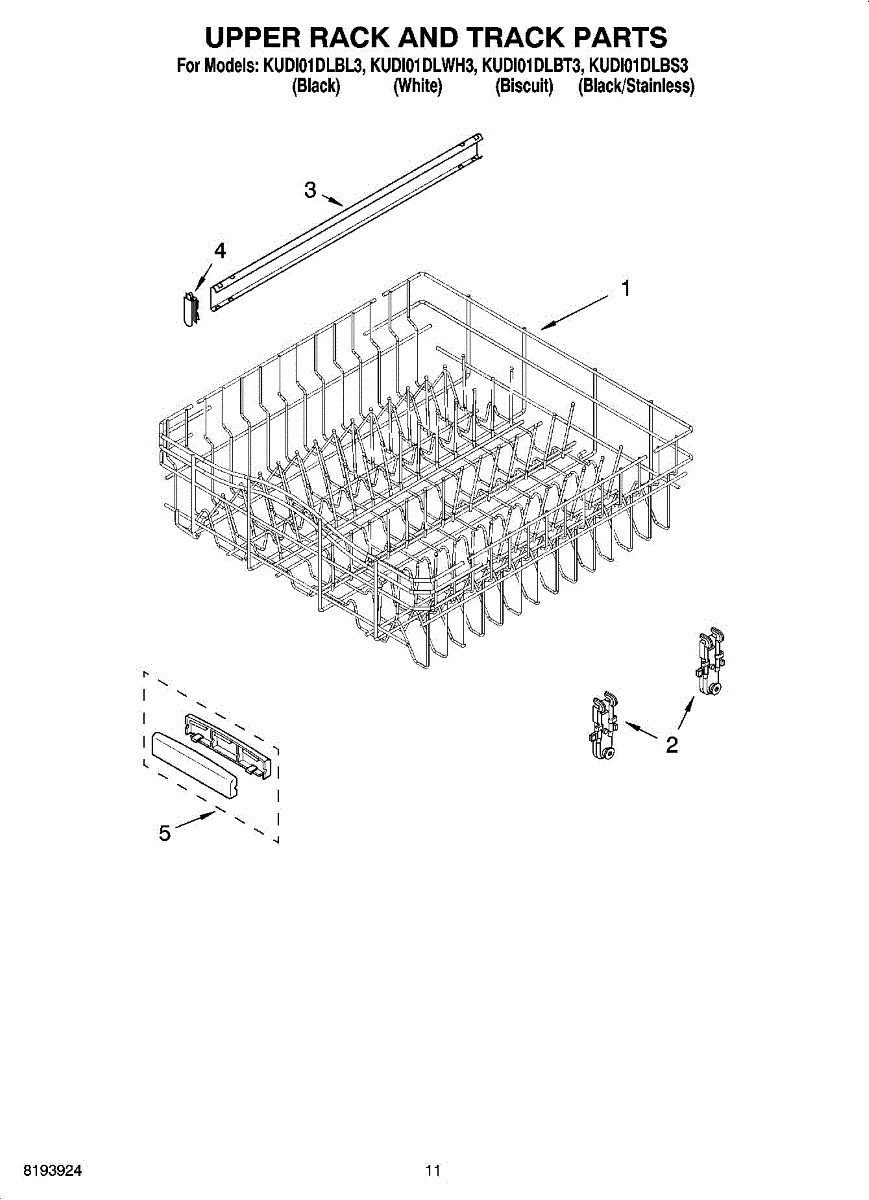 UPPER RACK AND TRACK PARTS
For Models: KUDI01DLBL3, KUDI01DLWH3, KUDI01DLBT3, KUDI01DLBS3
(Black) (White) (Biscuit) (Black/Stainless)

3

4

1

2

5

8193924

11