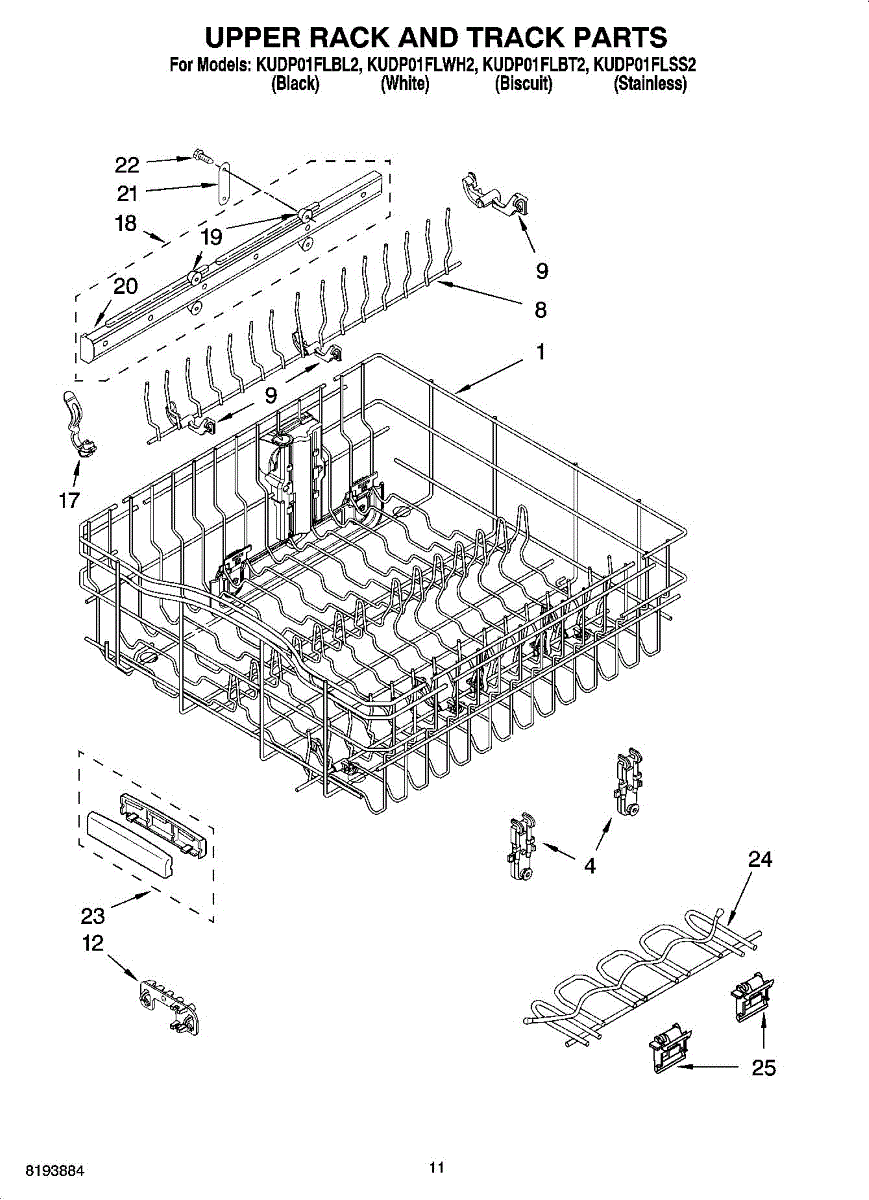 UPPER RACK AND TRACK PARTS

For Models: KUDP01FLBL2, KUDP01FLWH2, KUDP01FLBT2, KUDP01FLSS2
(Black) (White) (Biscuit) (Stainless)

22
21
18
19
20
9
8
1
9
17
4
24
23
12
25

8193884
11