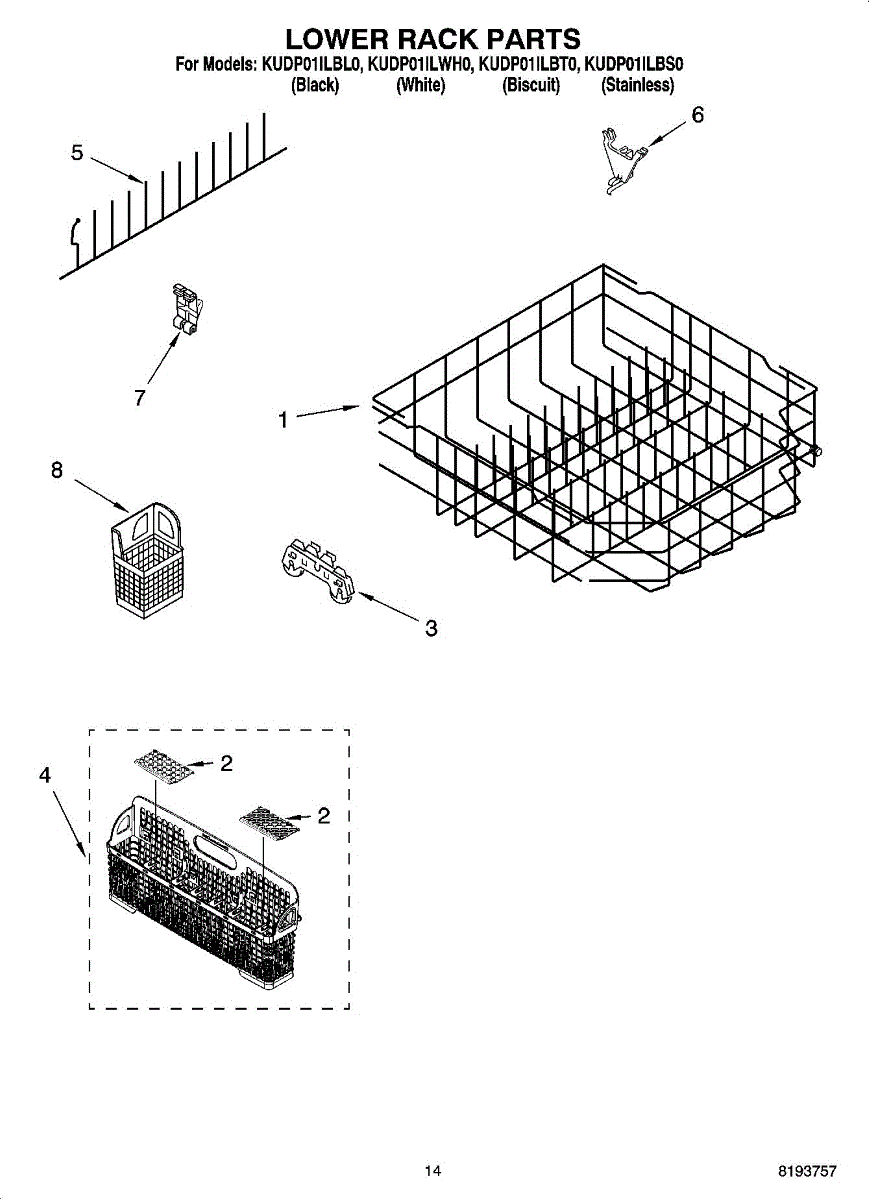 LOWER RACK PARTS
For Models: KUDP01ILBL0, KUDP01ILWH0, KUDP01ILBT0, KUDP01ILBS0
(Black) (White) (Biscuit) (Stainless)

5
6
7
1
8
3
4
2
2

14
8193757