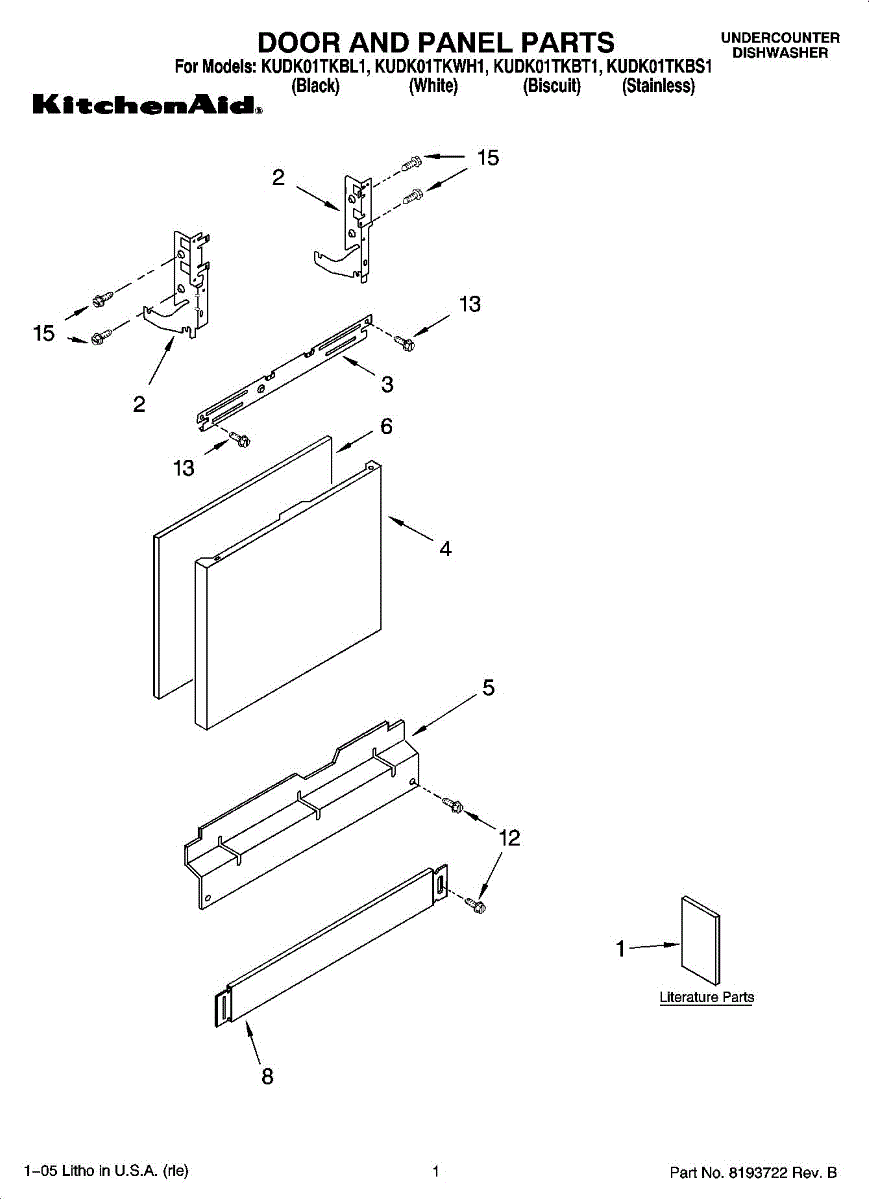 DOOR AND PANEL PARTS

UNDERCOUNTER DISHWASHER

For Models: KUDK01TKBL1, KUDK01TKWH1, KUDK01TKBT1, KUDK01TKBS1
(Black) (White) (Biscuit) (Stainless)

KitchenAid.

15
2
15
2
13
3
13
6
4
5
12
1
Literature Parts
8

1–05 Litho in U.S.A. (rle)

1

Part No. 8193722 Rev. B