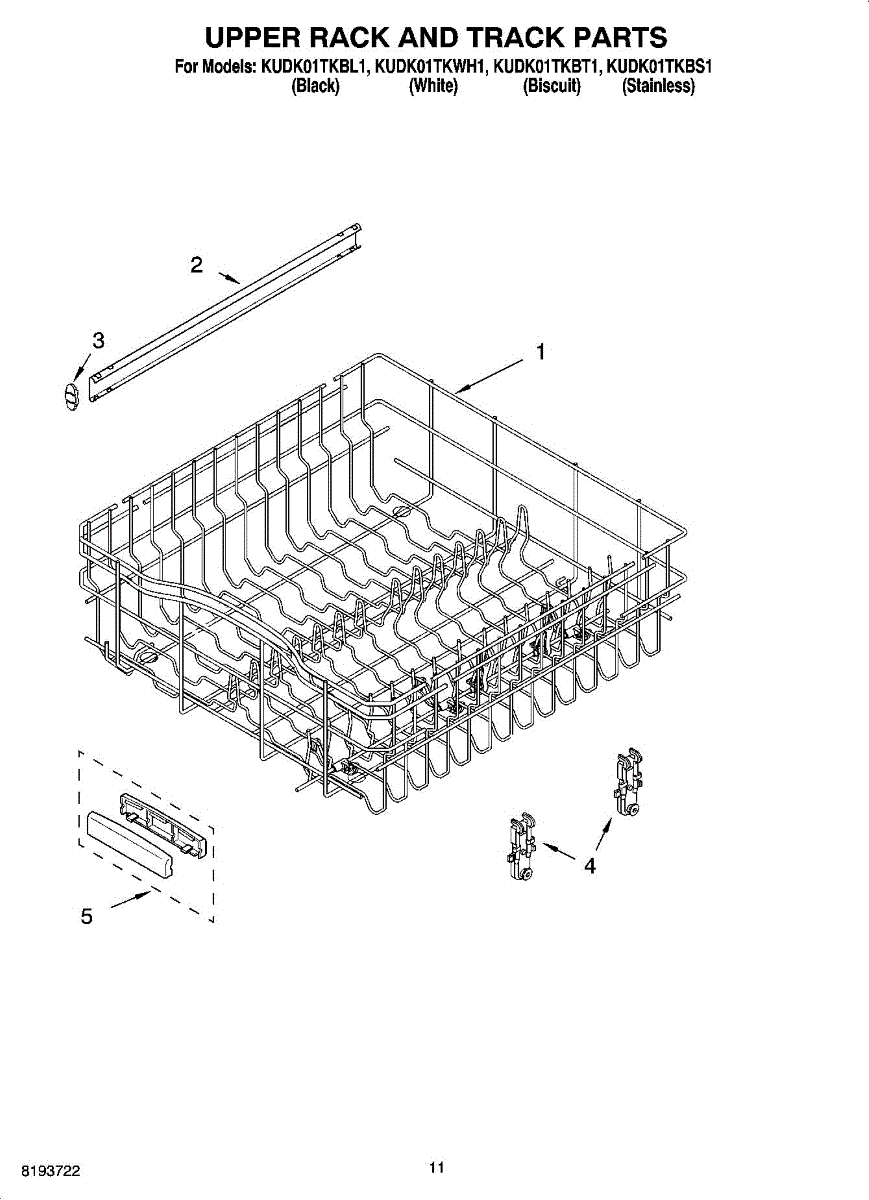 UPPER RACK AND TRACK PARTS
For Models: KUDK01TKBL1, KUDK01TKWH1, KUDK01TKBT1, KUDK01TKBS1
(Black) (White) (Biscuit) (Stainless)

2

3

1

4

5

8193722

11