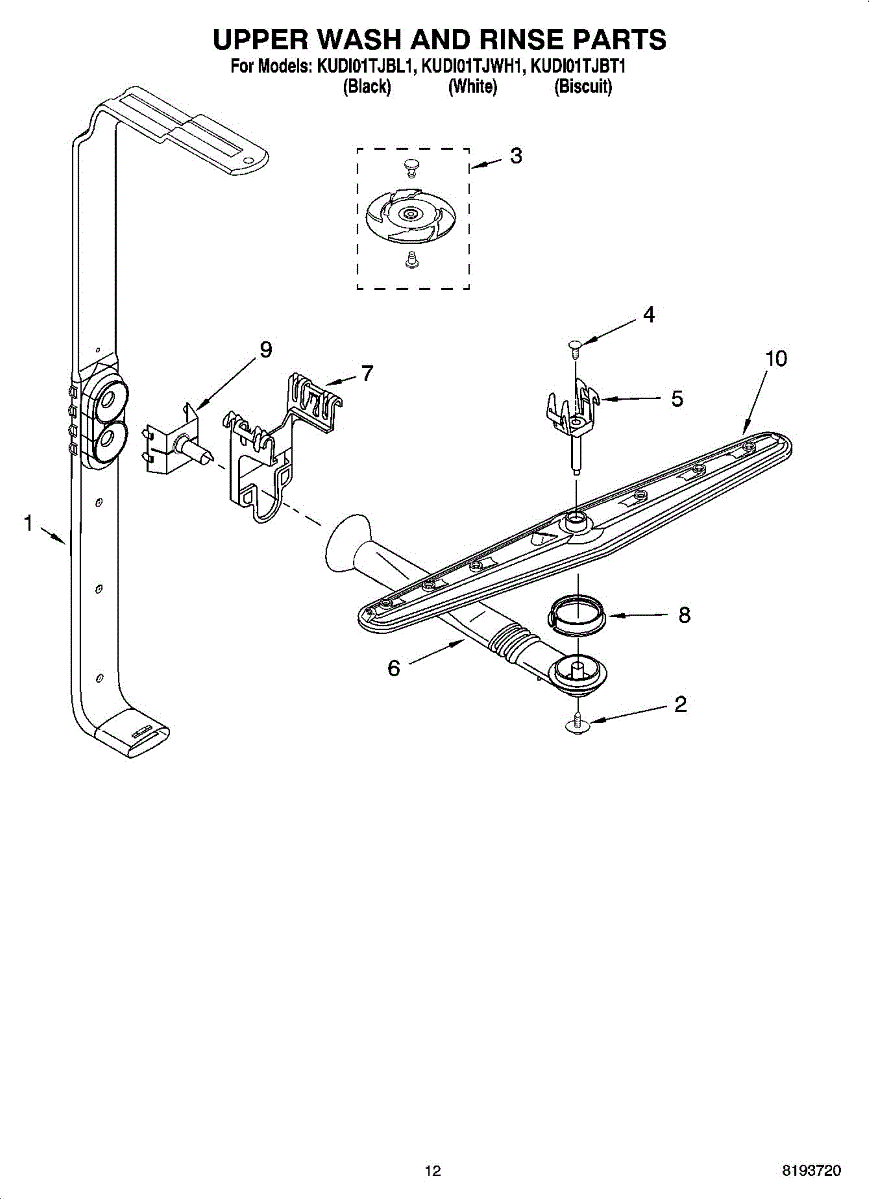 UPPER WASH AND RINSE PARTS
For Models: KUDI01TJBL1, KUDI01TJWH1, KUDI01TJBT1
(Black) (White) (Biscuit)

3
4
9
7
10
5
1
8
6
2

12
8193720