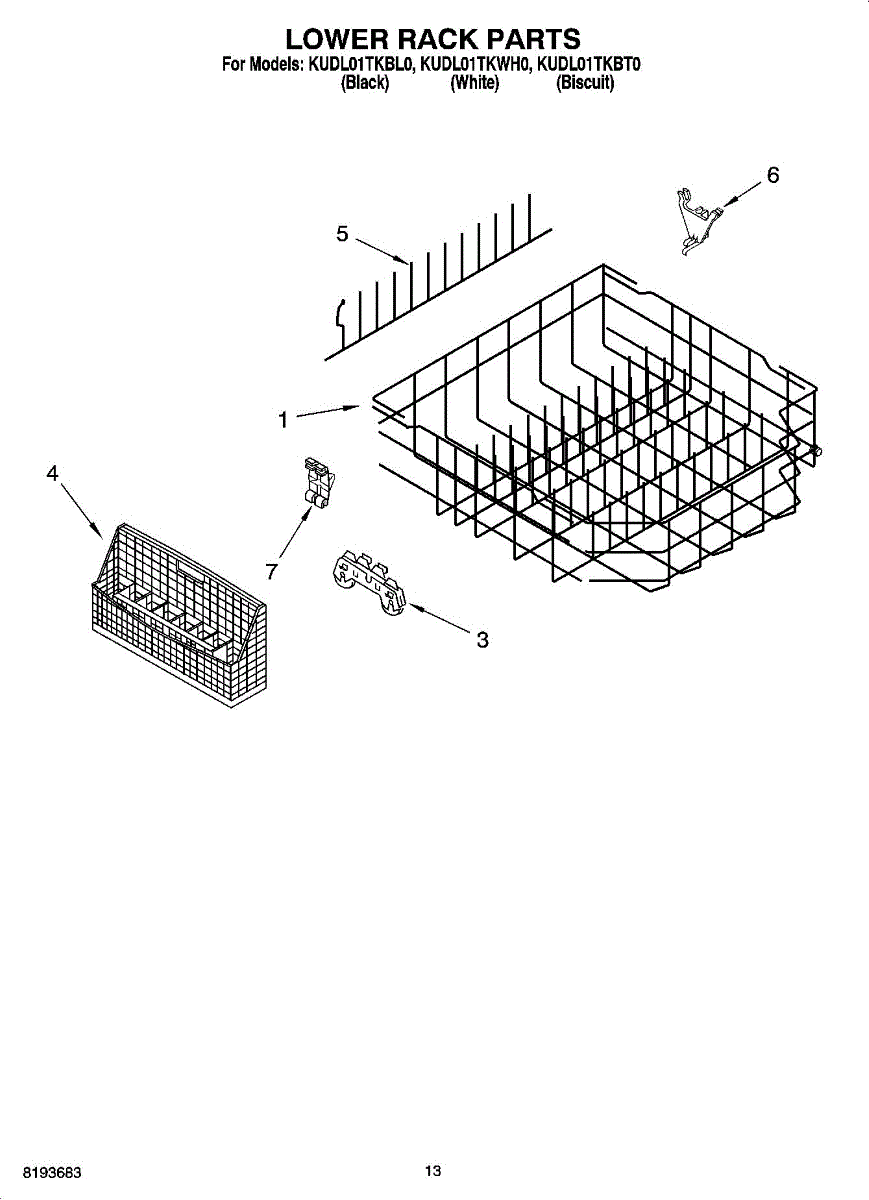 LOWER RACK PARTS
For Models: KUDL01TKBL0, KUDL01TKWH0, KUDL01TKBT0
(Black) (White) (Biscuit)

6

5

1

4

7

3

8193683

13