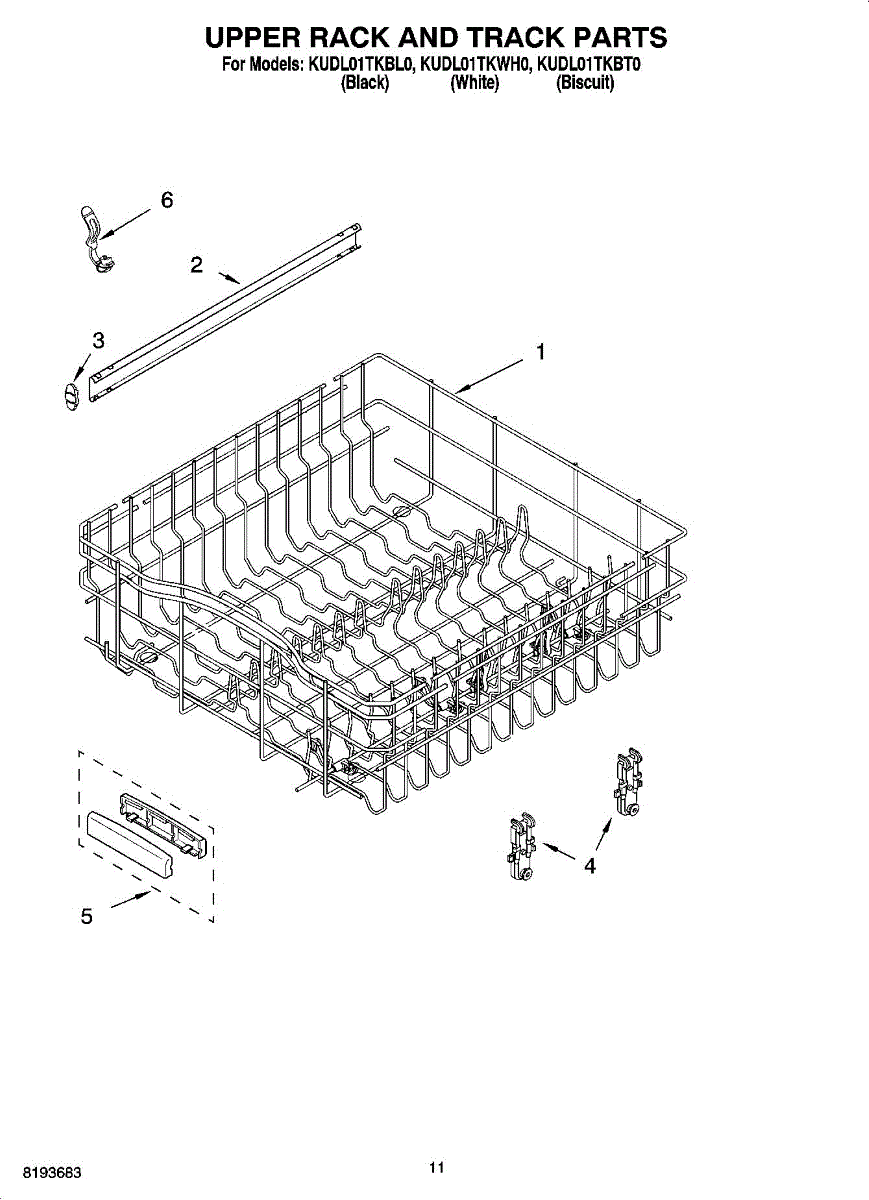 UPPER RACK AND TRACK PARTS
For Models: KUDL01TKBL0, KUDL01TKWH0, KUDL01TKBT0
(Black) (White) (Biscuit)

6

2

3

1

4

5

8193683

11