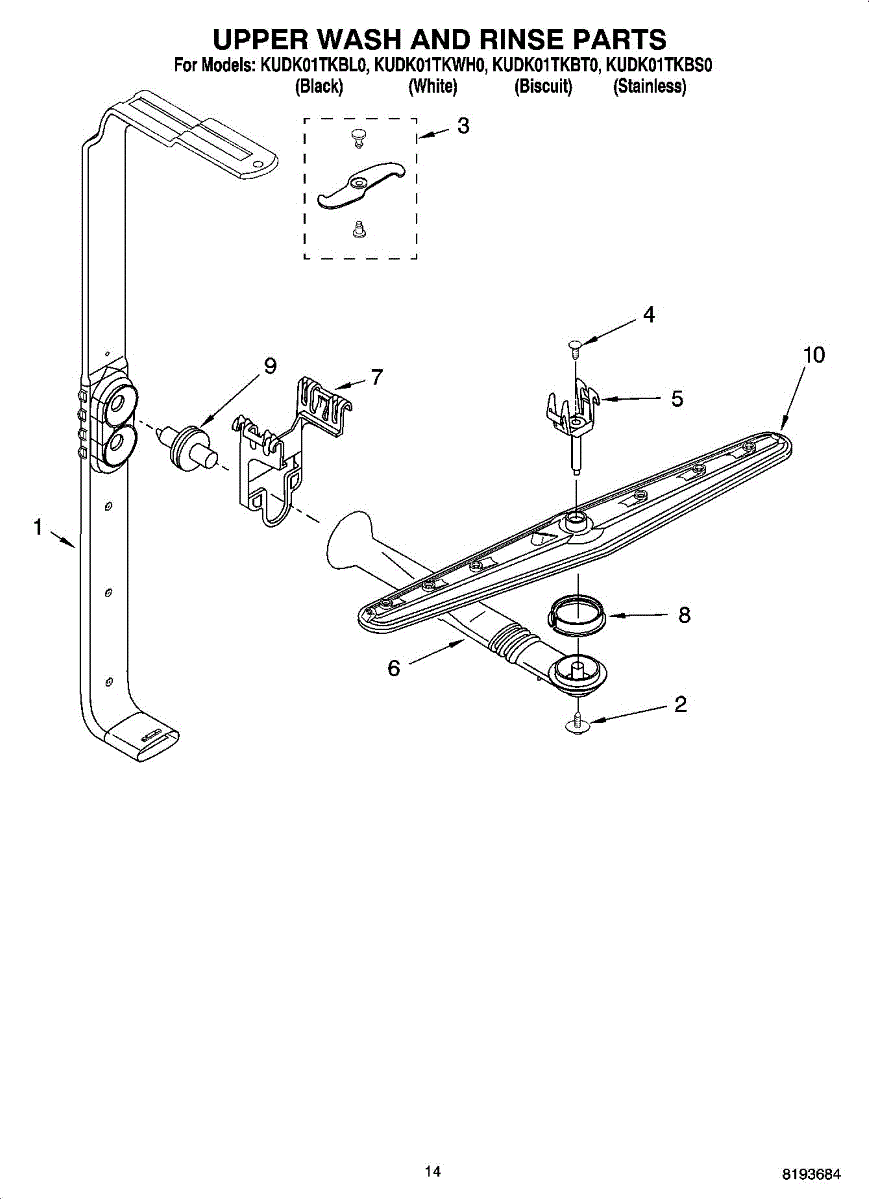 UPPER WASH AND RINSE PARTS
For Models: KUDK01TKBL0, KUDK01TKWH0, KUDK01TKBT0, KUDK01TKBS0
(Black) (White) (Biscuit) (Stainless)

3
4
10
9
7
5
1
8
6
2

14
8193684