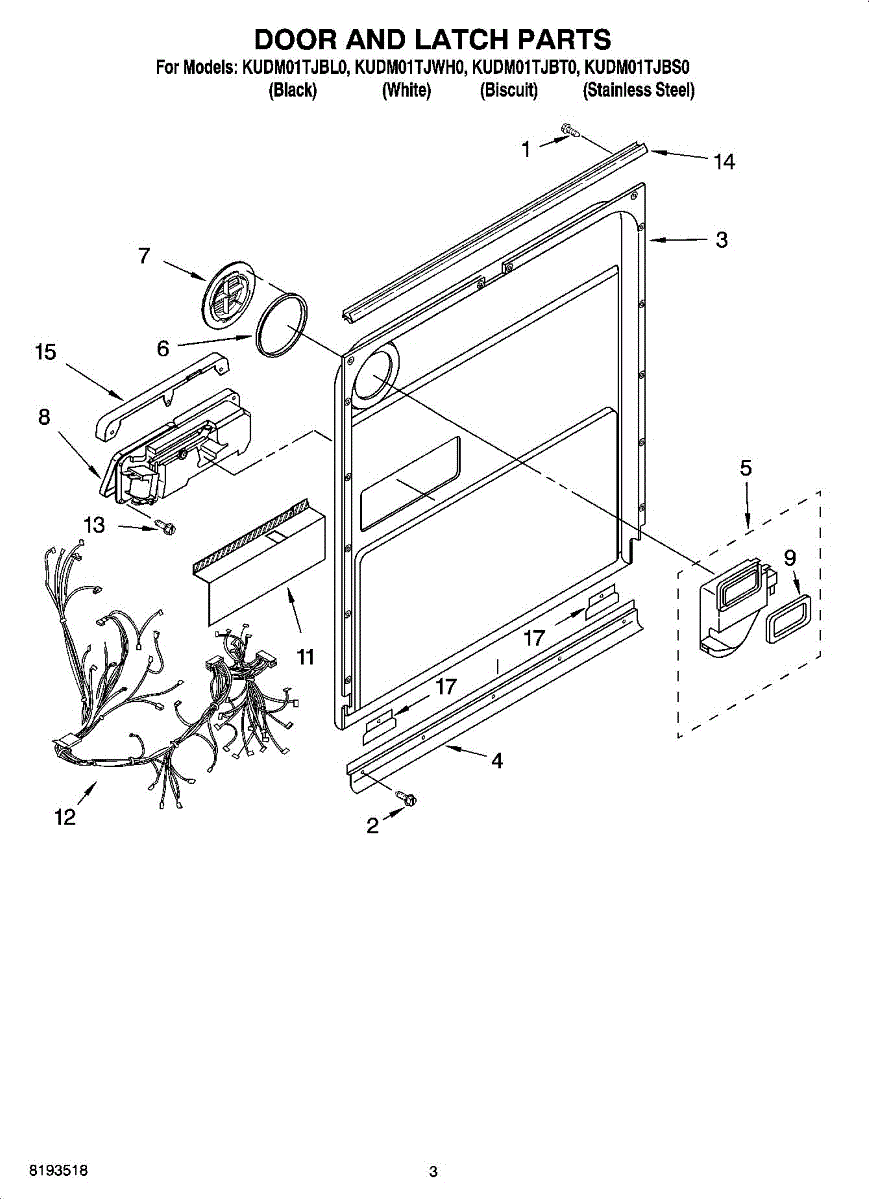 DOOR AND LATCH PARTS
For Models: KUDM01TJBL0, KUDM01TJWH0, KUDM01TJBT0, KUDM01TJBS0
(Black) (White) (Biscuit) (Stainless Steel)

1
14
3
7
6
15
8
5
9
13
11
17
17
4
12
2

8193518
3