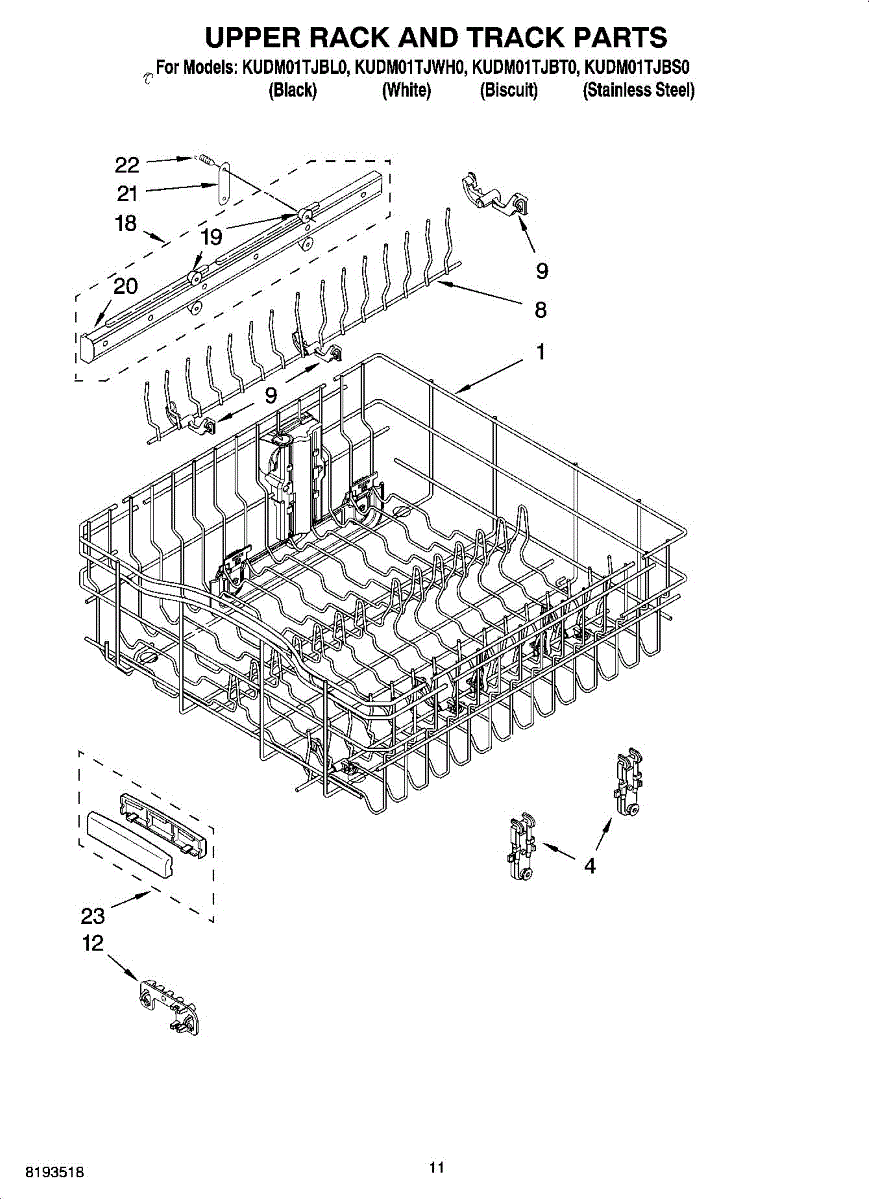 UPPER RACK AND TRACK PARTS
For Models: KUDM01TJBL0, KUDM01TJWH0, KUDM01TJBT0, KUDM01TJBS0
(Black) (White) (Biscuit) (Stainless Steel)

22
21
18
19
20
9
8
1
9
4
23
12

8193518
11