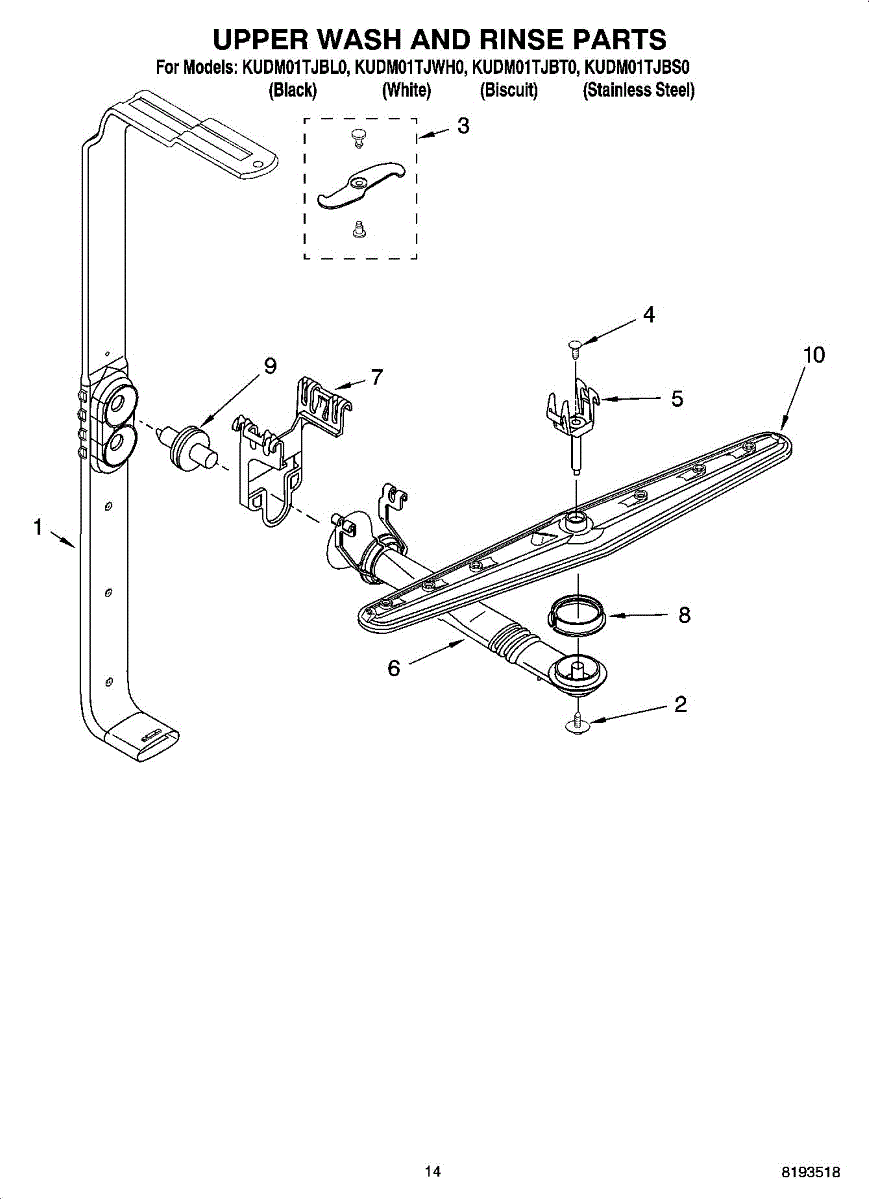 UPPER WASH AND RINSE PARTS

For Models: KUDM01TJBL0, KUDM01TJWH0, KUDM01TJBT0, KUDM01TJBS0
(Black) (White) (Biscuit) (Stainless Steel)

3

4

10

9

7

5

1

8

6

2

14

8193518