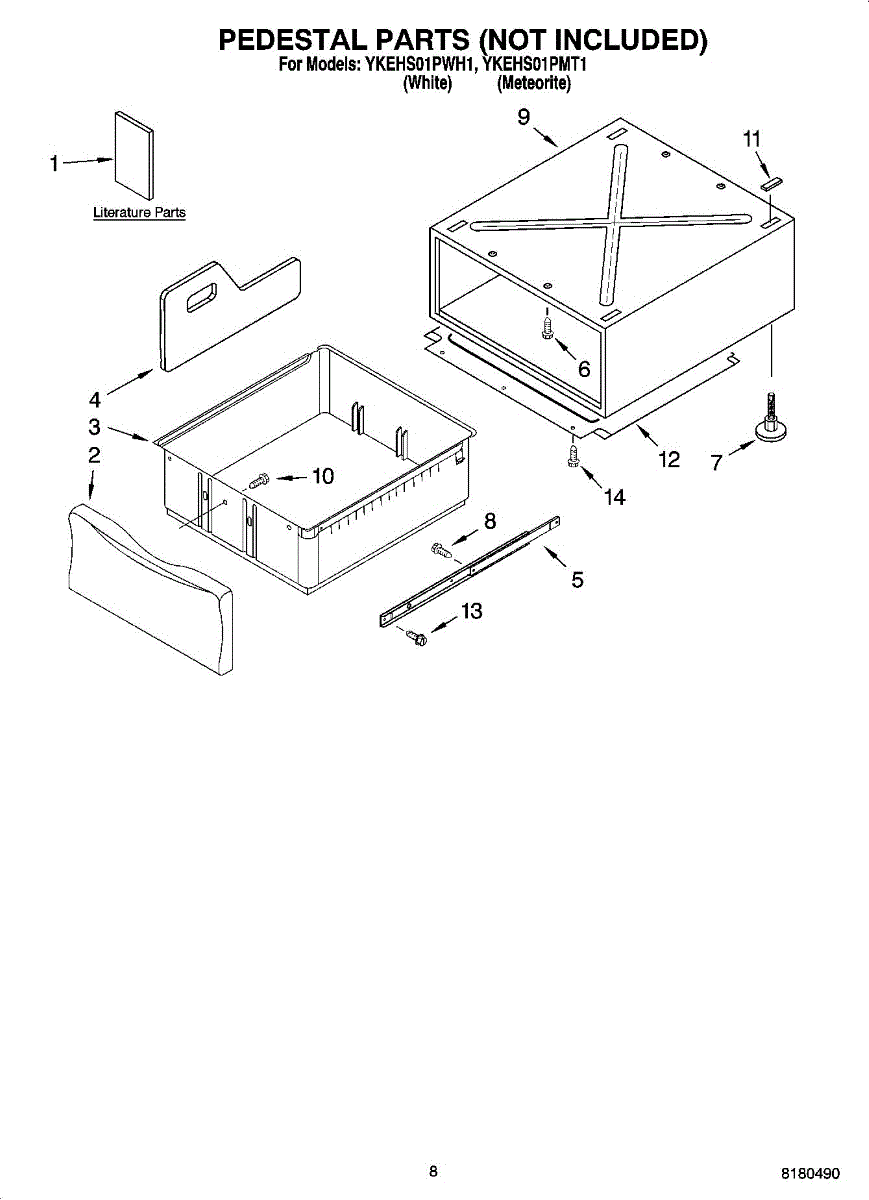 PEDESTAL PARTS (NOT INCLUDED)
For Models: YKEHS01PWH1, YKEHS01PMT1
(White) (Meteorite)

1
Literature Parts
9
11
4
3
2
6
10
12
7
14
8
5
13

8
8180490